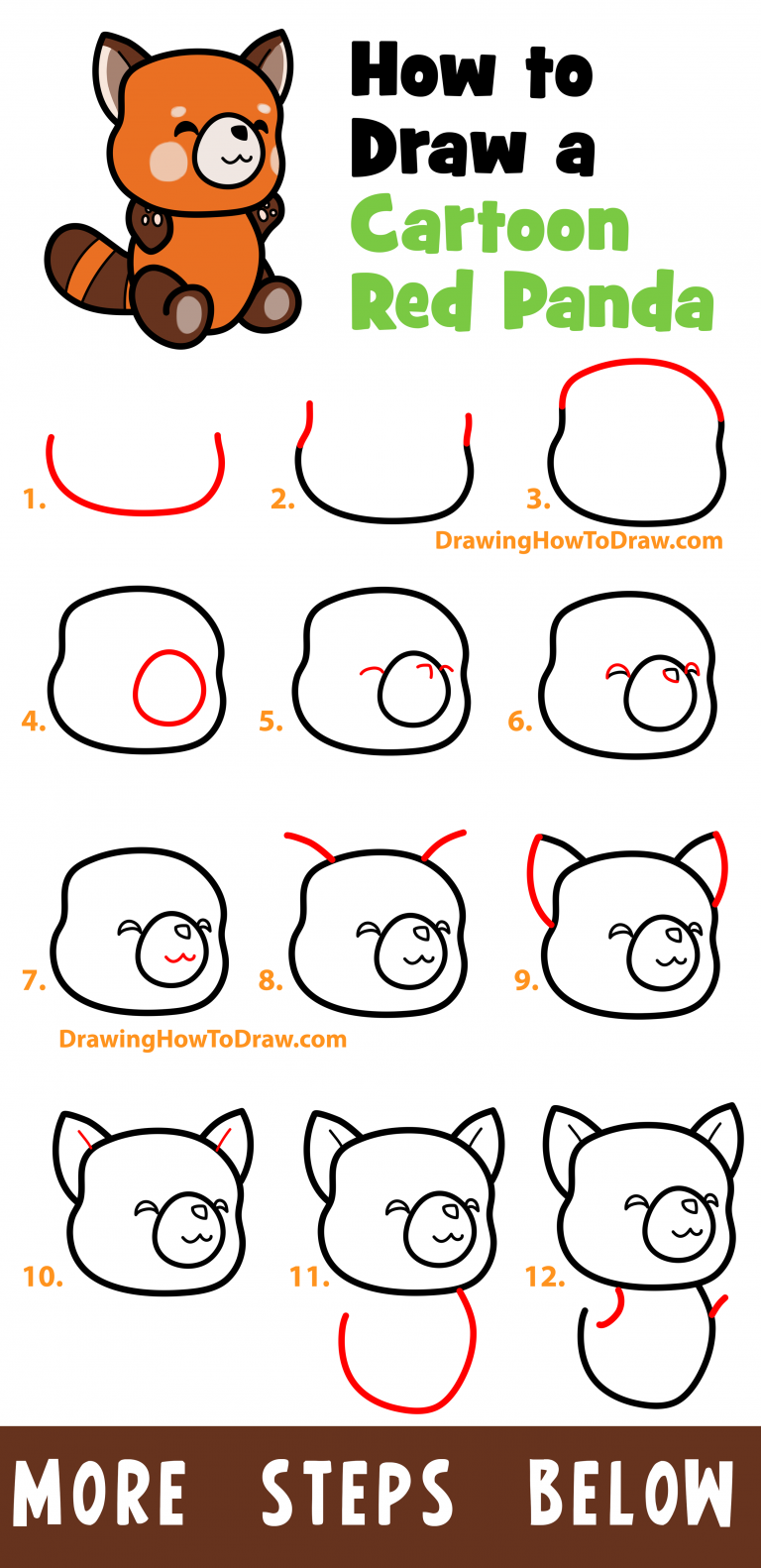 How to Draw a Cartoon Red Panda

1.

2.

3.

DrawingHowToDraw.com

4.

5.

6.

7.

8.

9.

DrawingHowToDraw.com

10.

11.

12.

MORE STEPS BELOW