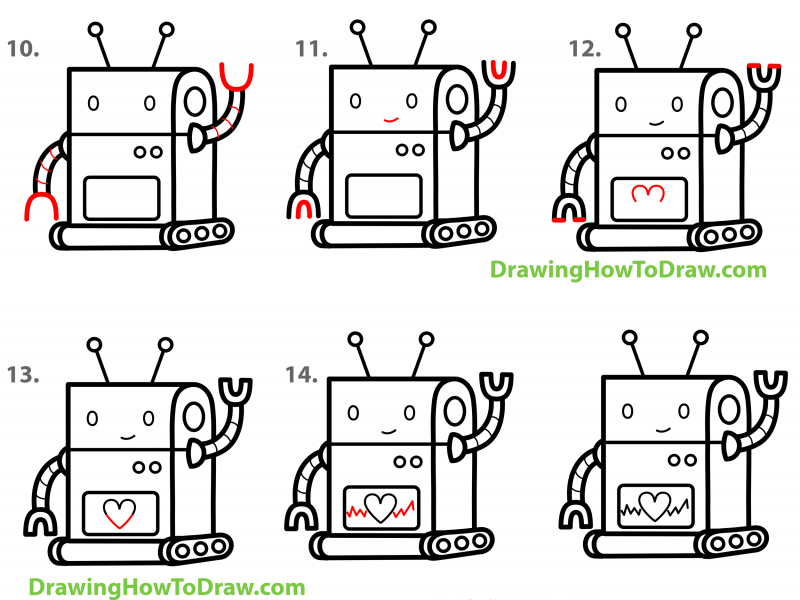 10.

11.

12.

DrawingHowToDraw.com

13.

14.

DrawingHowToDraw.com