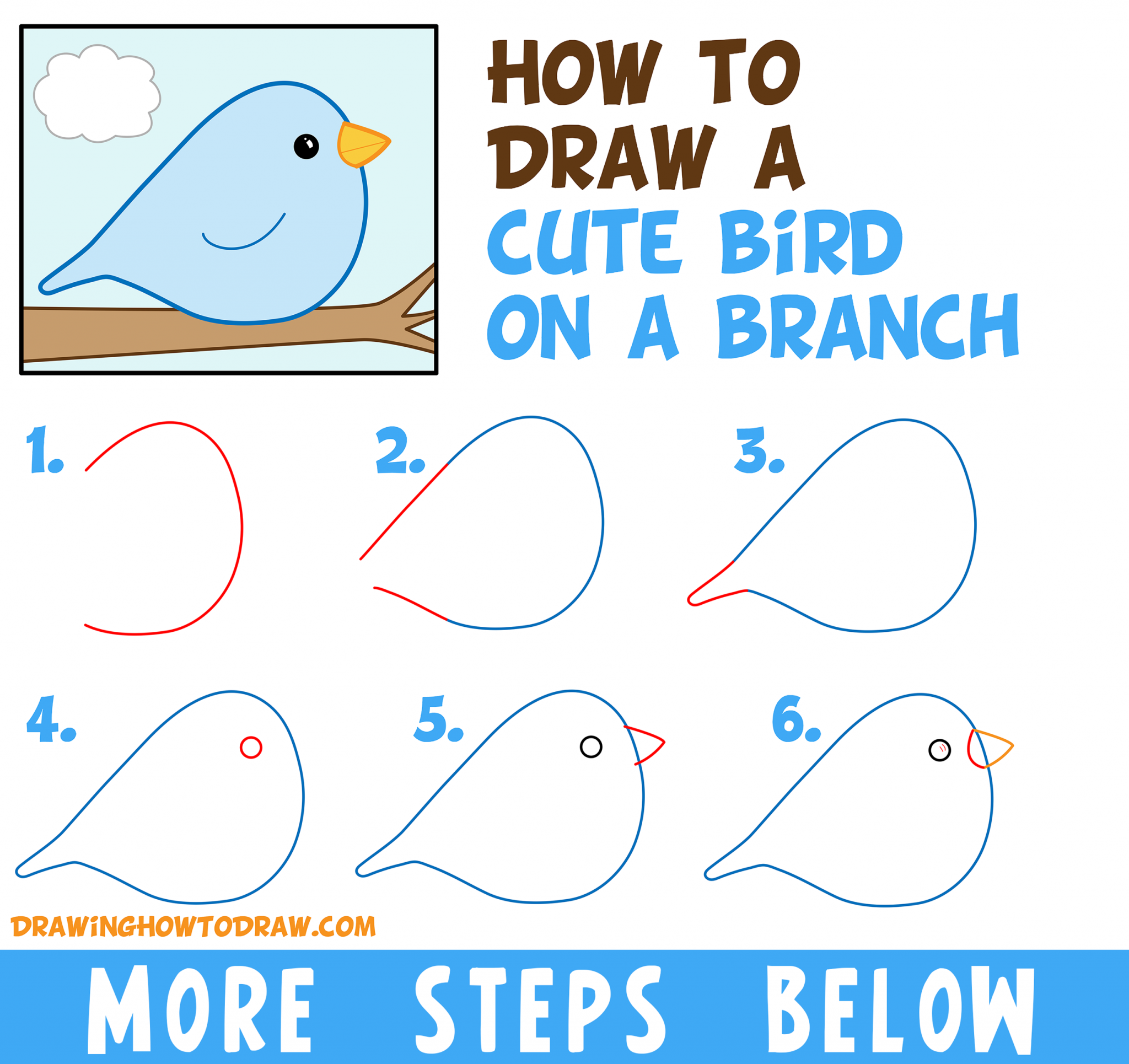 HOW TO DRAW A CUTE BiRD ON A BRANCH

1.

2.

3.

4.

5.

6.

DRAWiNGHOWTODRAW.COM

MORE STEPS BELOW