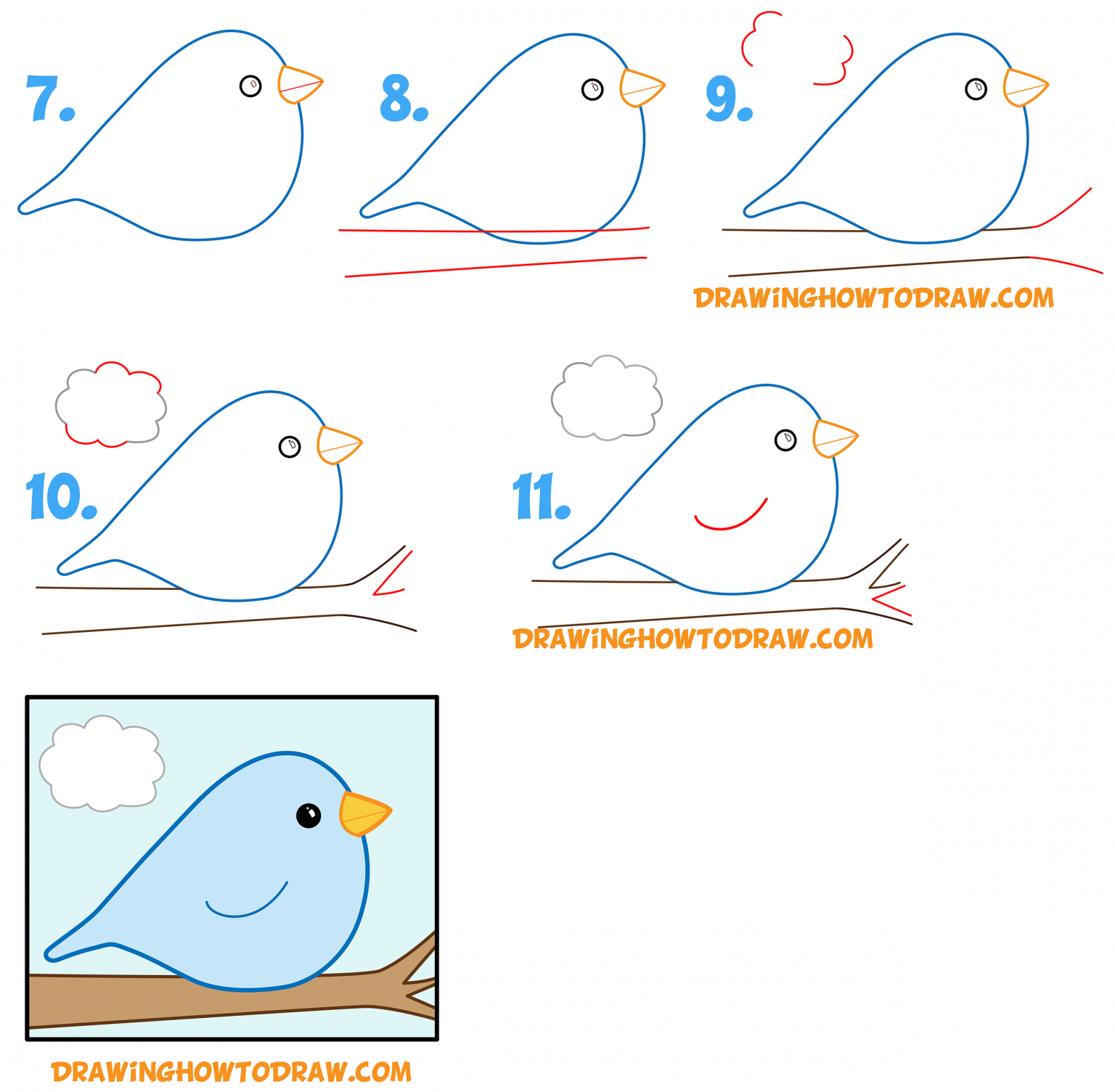 7.

8.

9.

DRAWiNGHOWTODRAW.COM

10.

11.

DRAWiNGHOWTODRAW.COM

DRAWiNGHOWTODRAW.COM