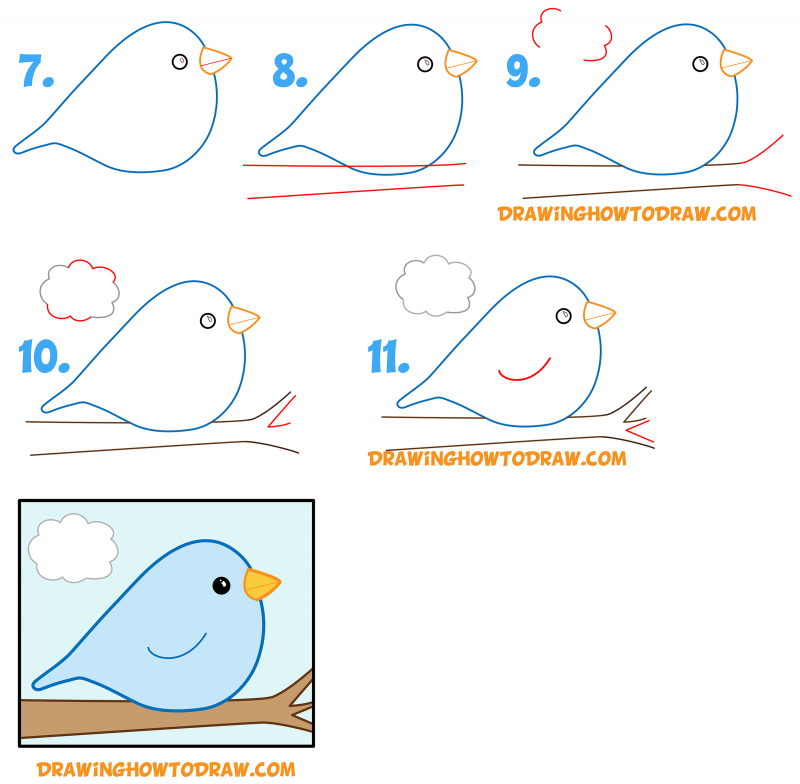 7.

8.

9.

DRAWINGHOWTODRAW.COM

10.

11.

DRAWINGHOWTODRAW.COM

DRAWINGHOWTODRAW.COM