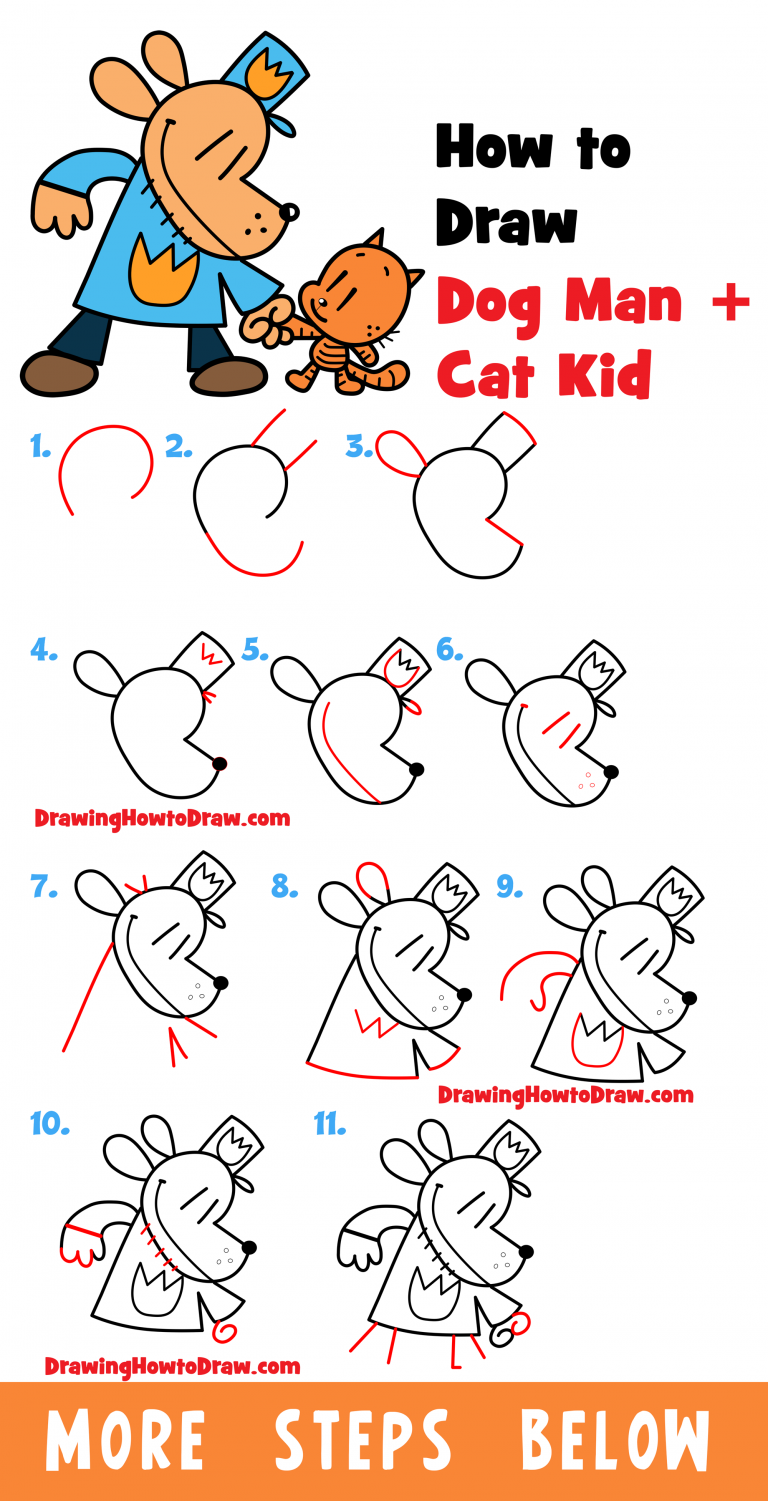 How to Draw Dog Man + Cat Kid

1. 2. 3.

4. 5. 6.

DrawingHowtoDraw.com

7. 8. 9.

DrawingHowtoDraw.com

10. 11.

DrawingHowtoDraw.com

MORE STEPS BELOW