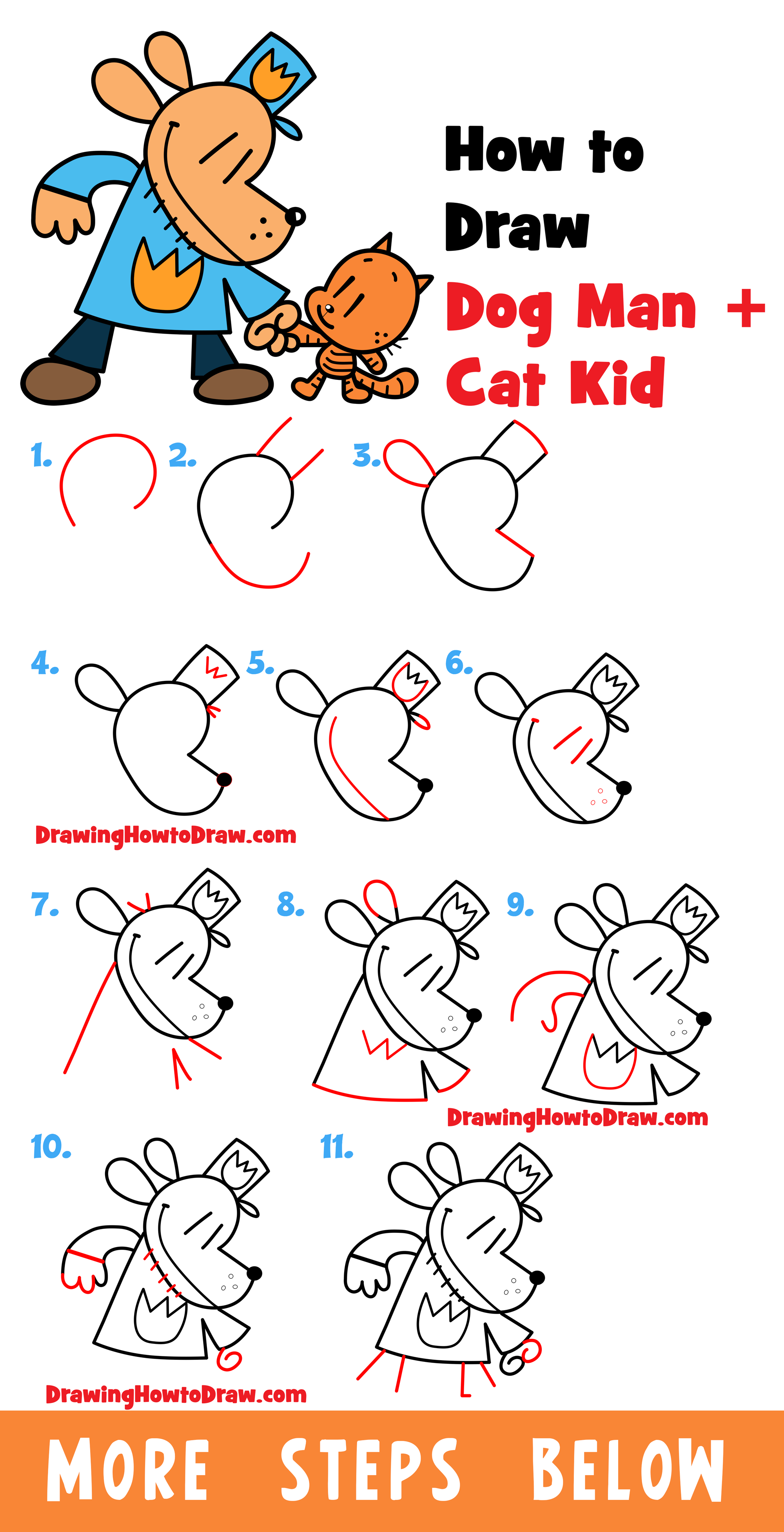 How to Draw Dog Man + Cat Kid

1.

2.

3.

4.

5.

6.

DrawingHowtoDraw.com

7.

8.

9.

DrawingHowtoDraw.com

10.

11.

DrawingHowtoDraw.com

MORE STEPS BELOW