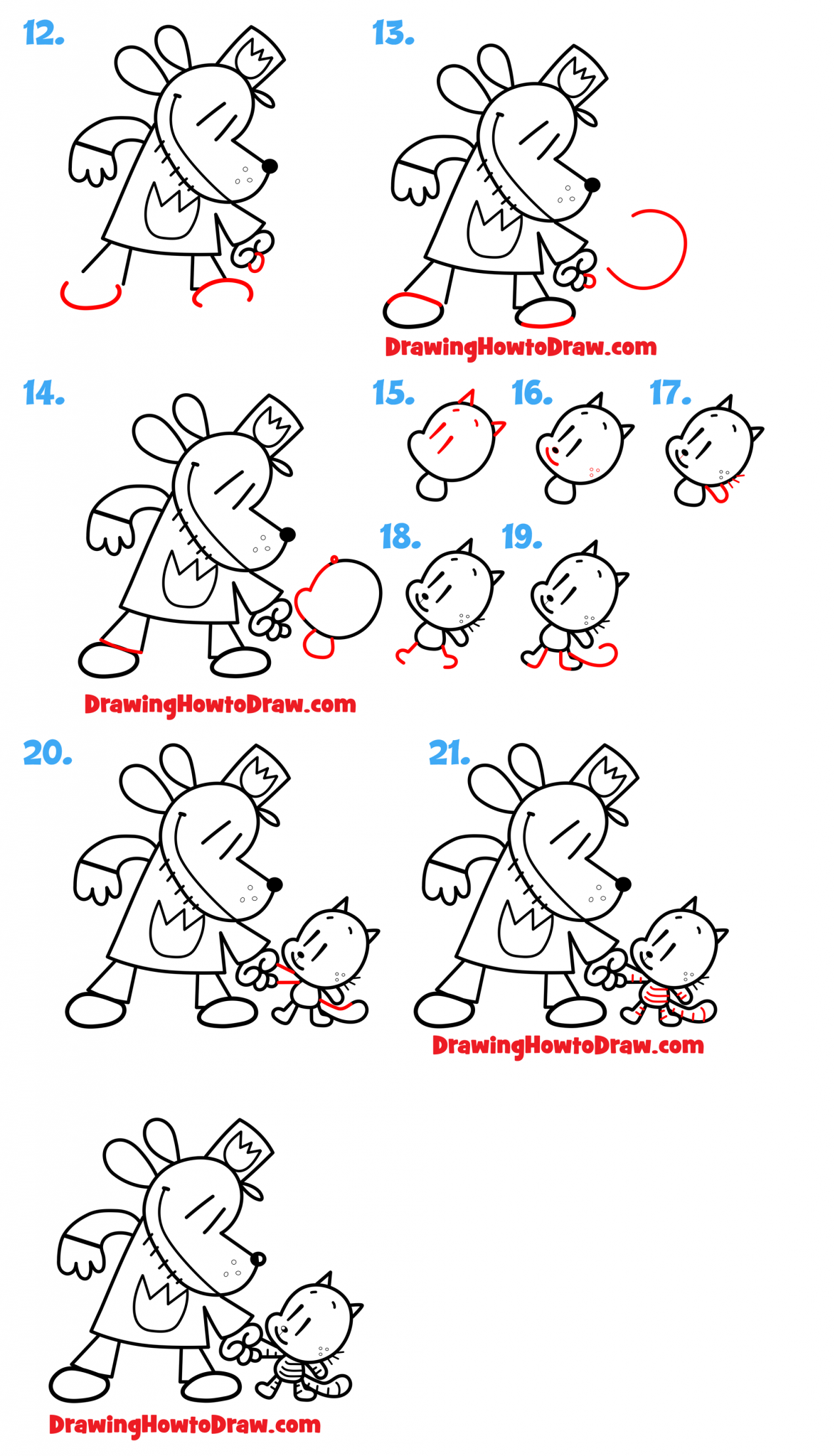 12.

13.

DrawingHowtoDraw.com

14.

15.

16.

17.

18.

19.

DrawingHowtoDraw.com

20.

21.

DrawingHowtoDraw.com

DrawingHowtoDraw.com