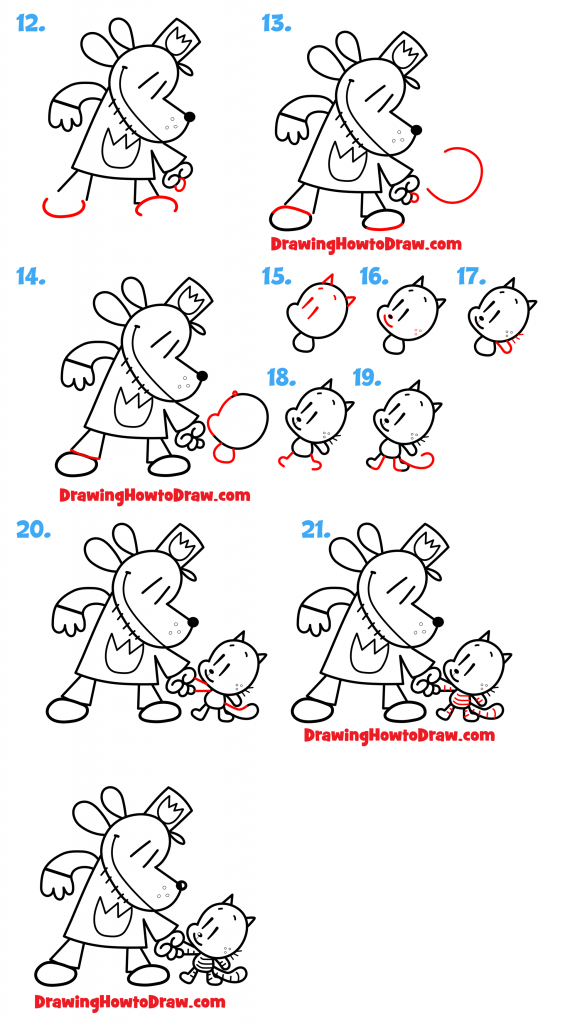 12.

13.

DrawingHowtoDraw.com

14.

15.

16.

17.

18.

19.

DrawingHowtoDraw.com

20.

21.

DrawingHowtoDraw.com

DrawingHowtoDraw.com