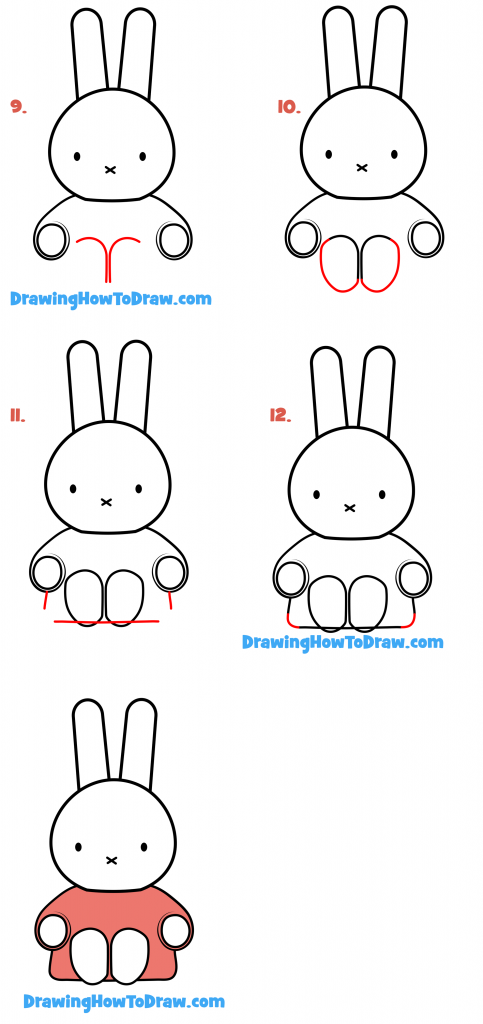 9.

10.

DrawingHowToDraw.com

11.

12.

DrawingHowToDraw.com

DrawingHowToDraw.com