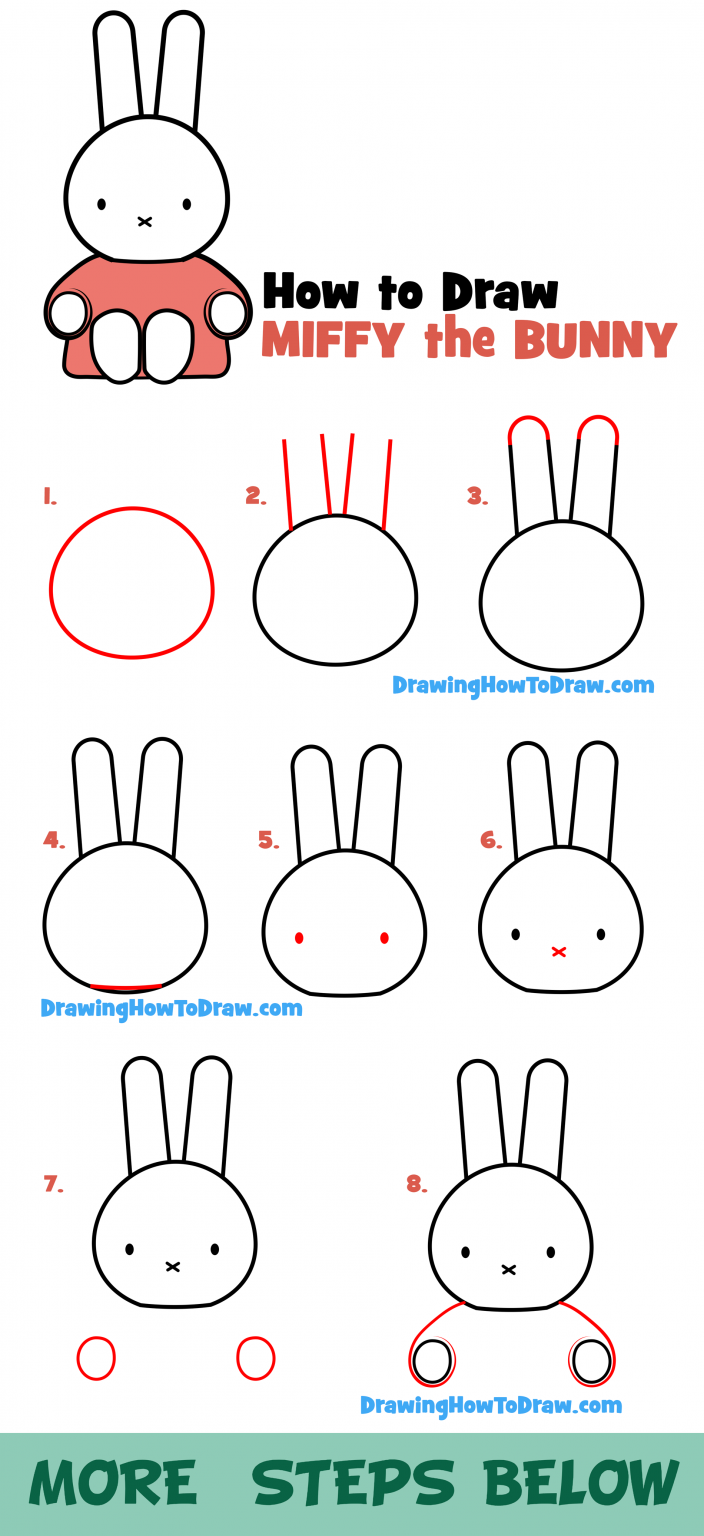 How to Draw
MIFFY the BUNNY

1.

2.

3.

DrawingHowToDraw.com

4.

5.

6.

DrawingHowToDraw.com

7.

8.

DrawingHowToDraw.com

MORE STEPS BELOW