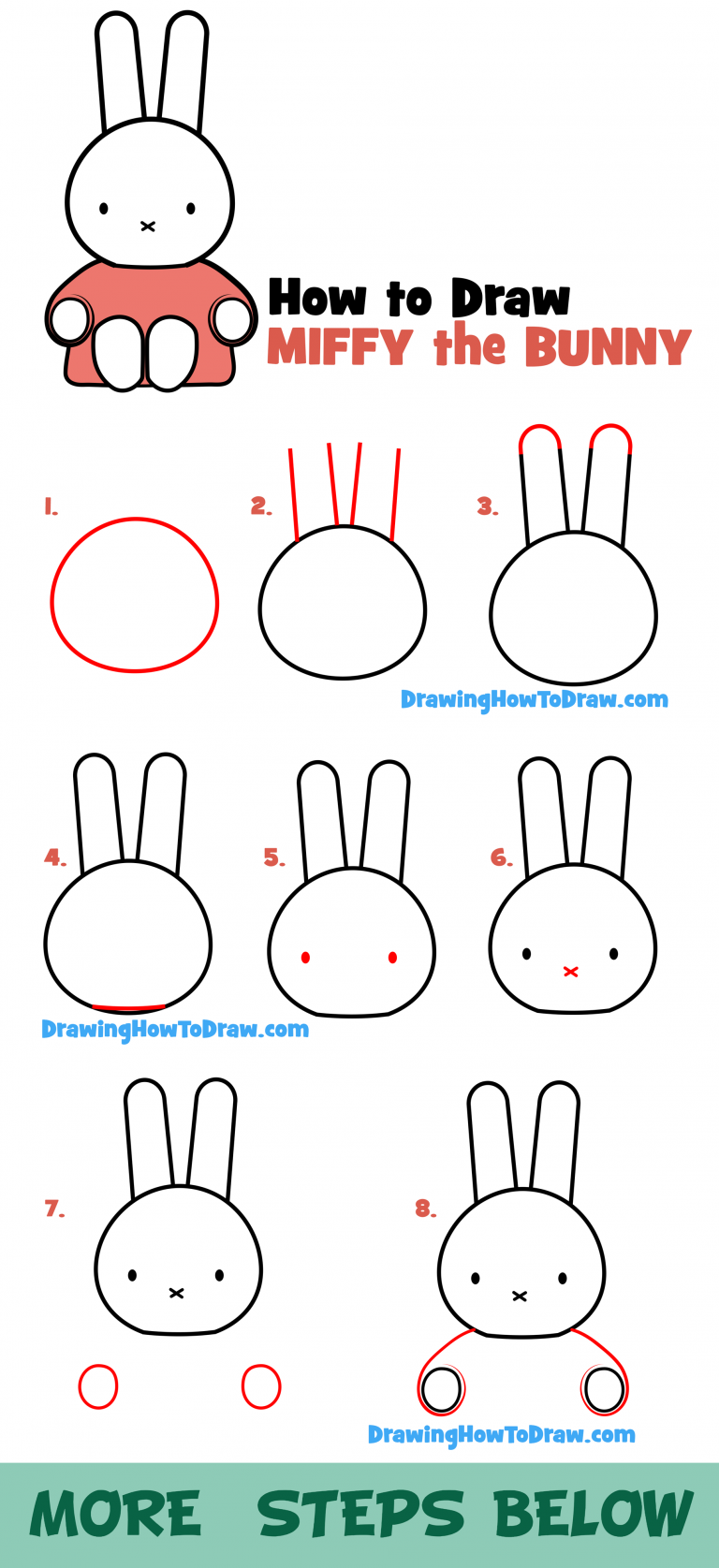 How to Draw
MIFFY the BUNNY

1.

2.

3.

DrawingHowToDraw.com

4.

5.

6.

DrawingHowToDraw.com

7.

8.

DrawingHowToDraw.com

MORE STEPS BELOW