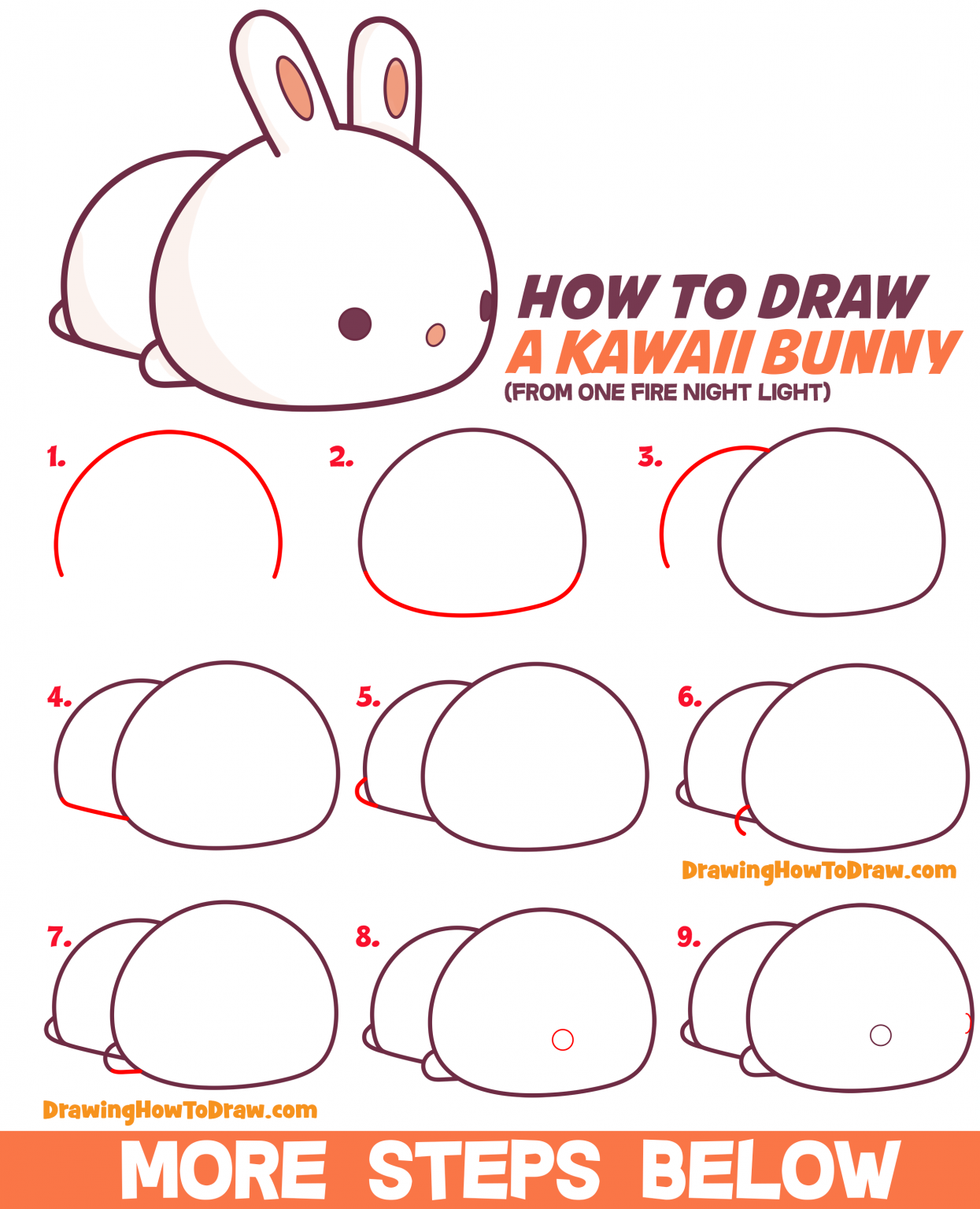 HOW TO DRAW
A KAWAII BUNNY
(FROM ONE FIRE NIGHT LIGHT)

1.

2.

3.

4.

5.

6.

DrawingHowToDraw.com

7.

8.

9.

DrawingHowToDraw.com

MORE STEPS BELOW