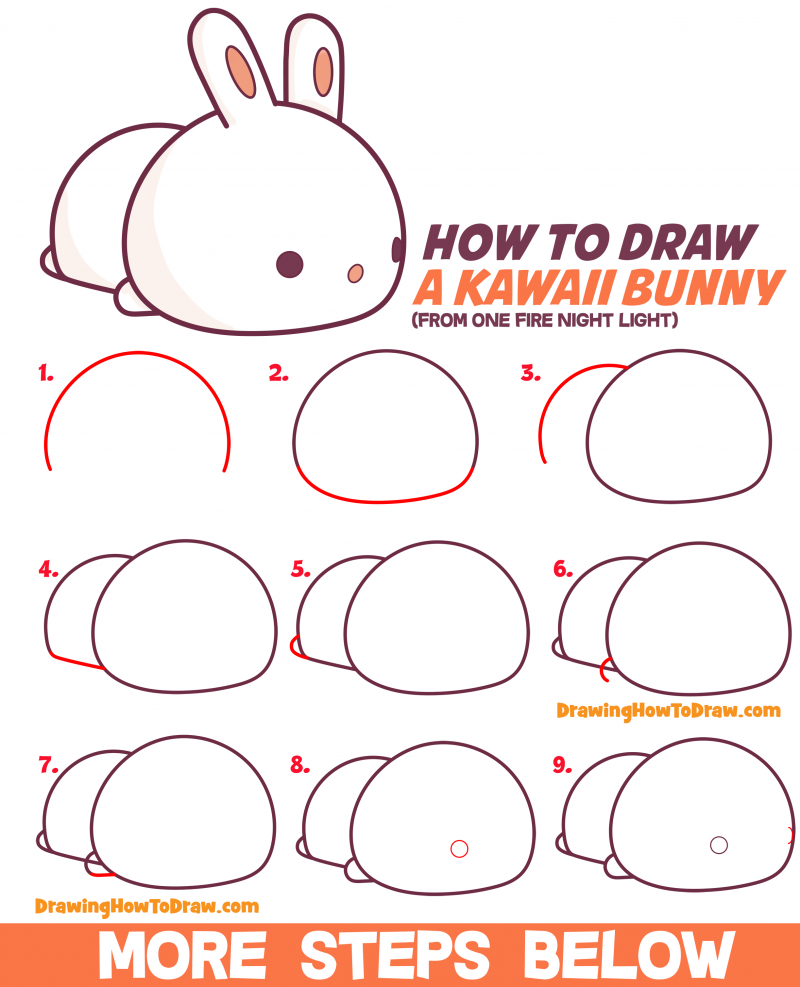 HOW TO DRAW
A KAWAII BUNNY
(FROM ONE FIRE NIGHT LIGHT)

1.

2.

3.

4.

5.

6.

DrawingHowToDraw.com

7.

8.

9.

DrawingHowToDraw.com

MORE STEPS BELOW