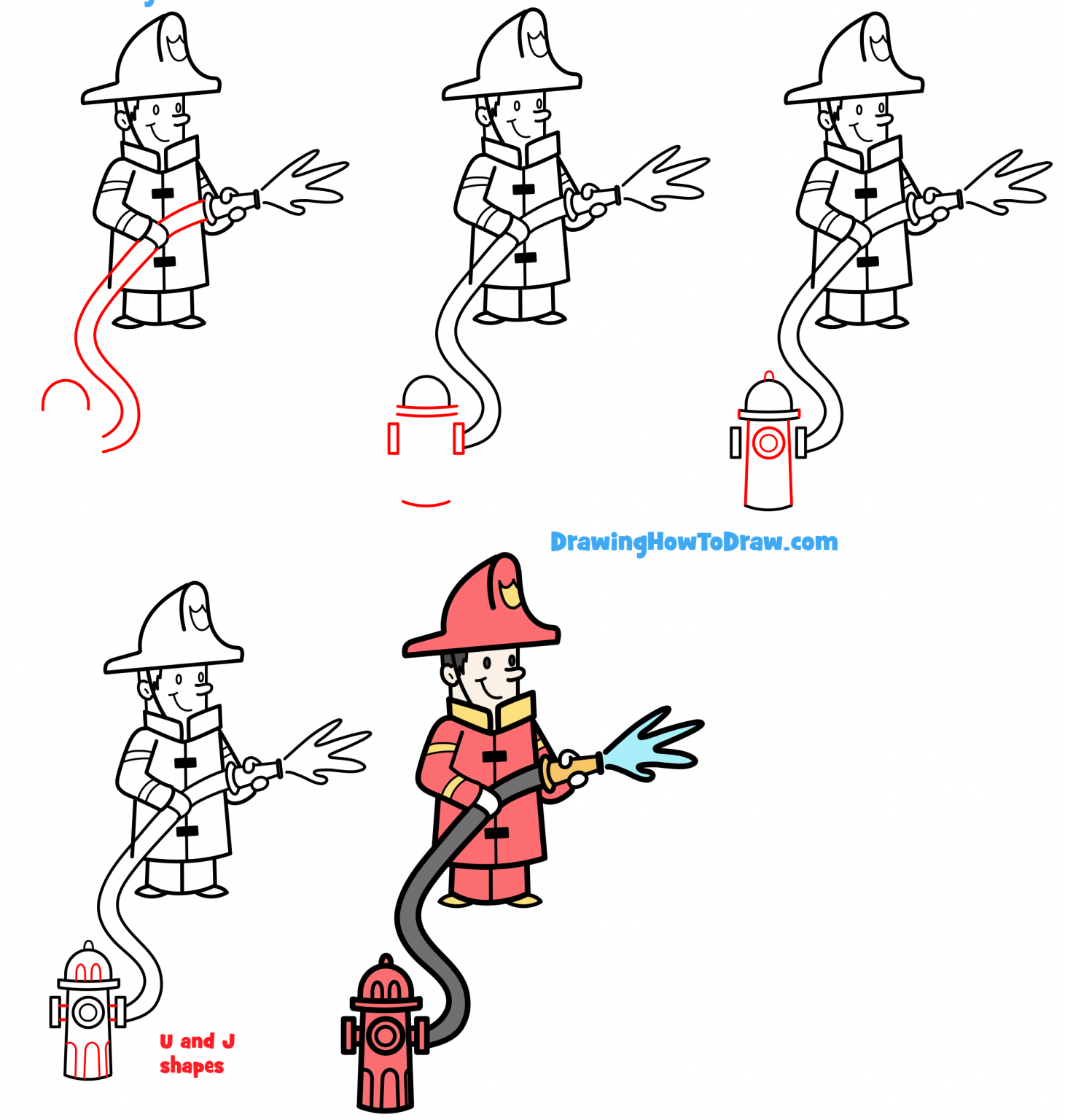 DrawingHowToDraw.com

U and J shapes