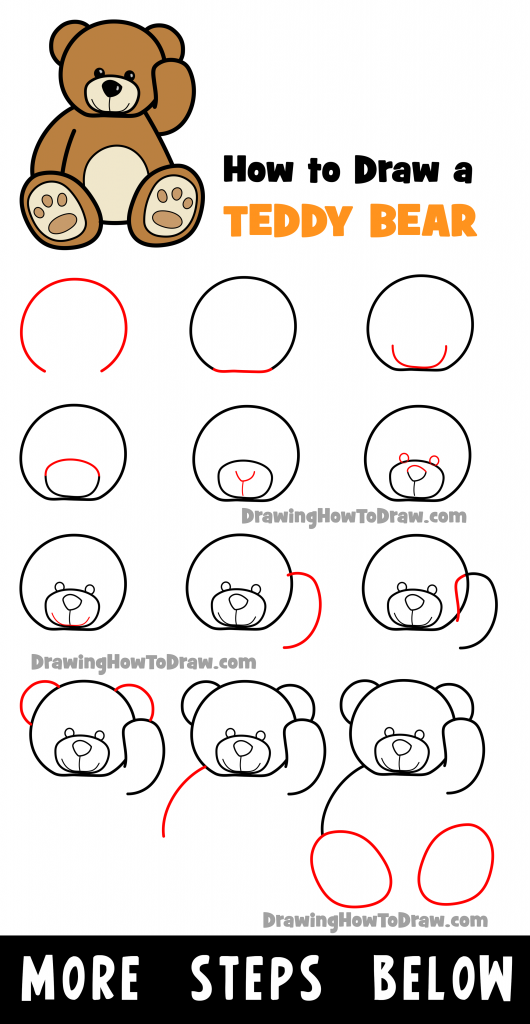 How to Draw a
TEDDY BEAR

DrawingHowToDraw.com

DrawingHowToDraw.com

DrawingHowToDraw.com

MORE STEPS BELOW