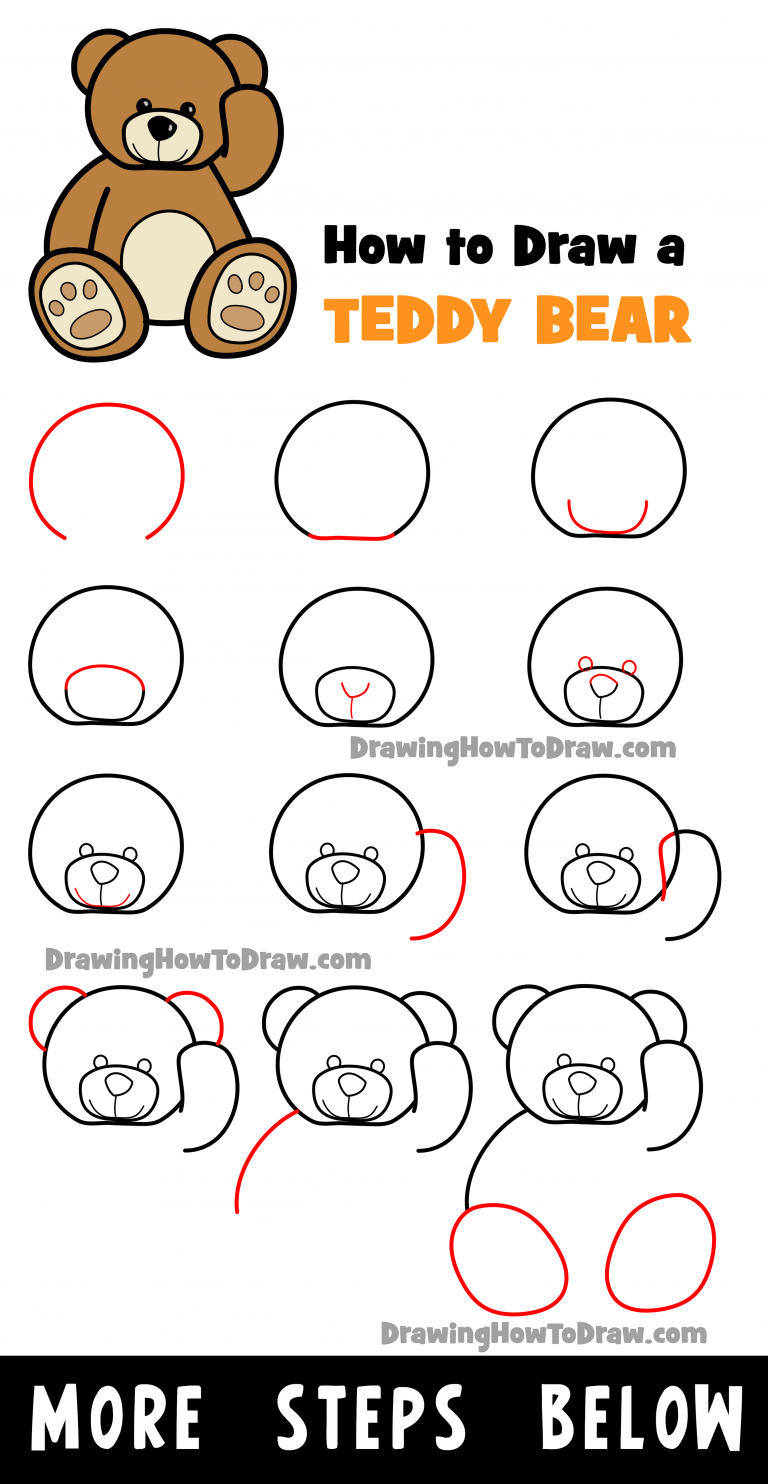 How to Draw a
TEDDY BEAR

DrawingHowToDraw.com

DrawingHowToDraw.com

DrawingHowToDraw.com

MORE STEPS BELOW