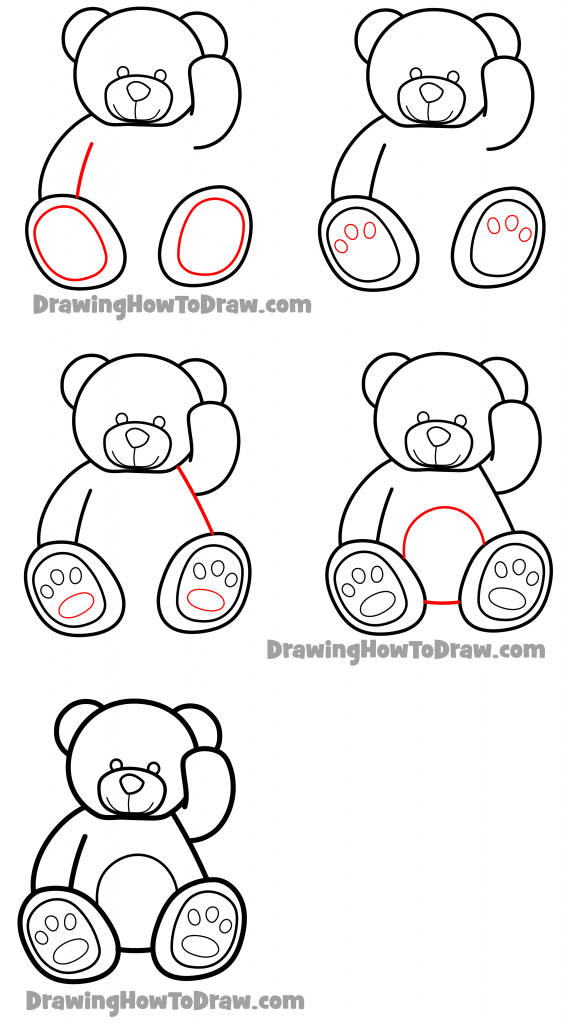 DrawingHowToDraw.com

DrawingHowToDraw.com

DrawingHowToDraw.com