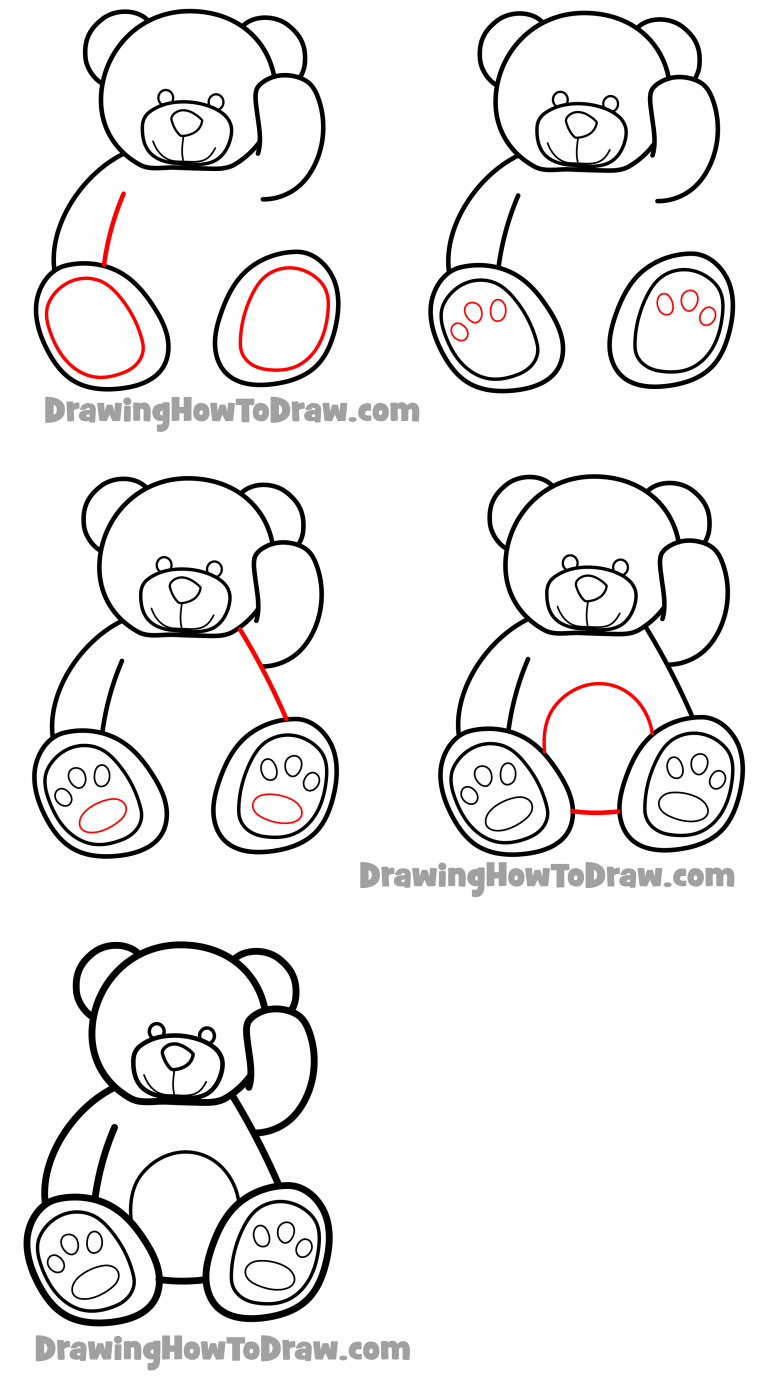 DrawingHowToDraw.com

DrawingHowToDraw.com

DrawingHowToDraw.com