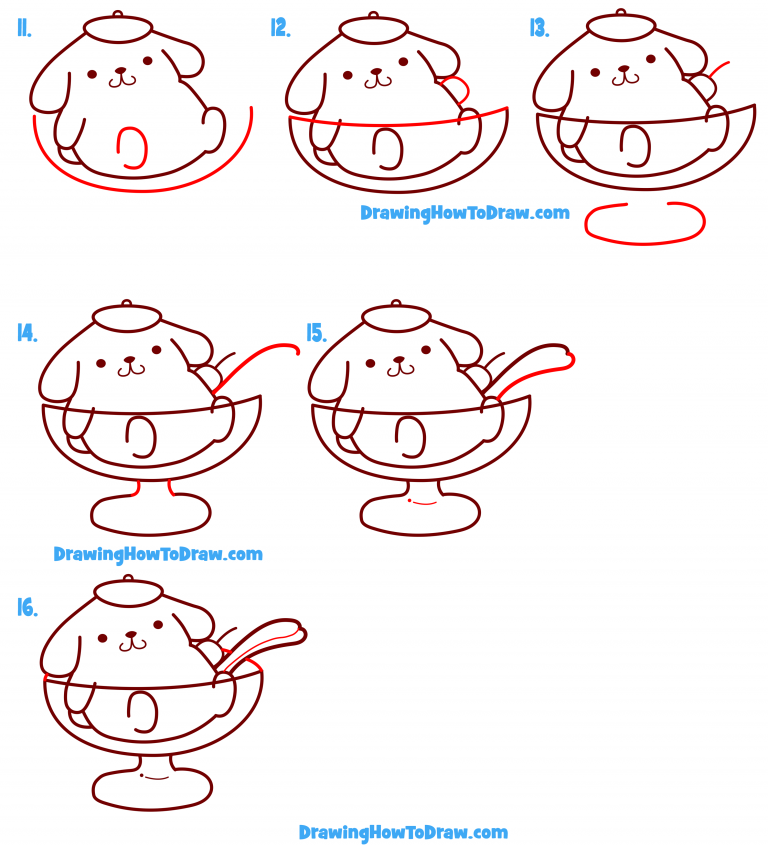 11.

12.

13.

DrawingHowToDraw.com

14.

15.

DrawingHowToDraw.com

16.

DrawingHowToDraw.com