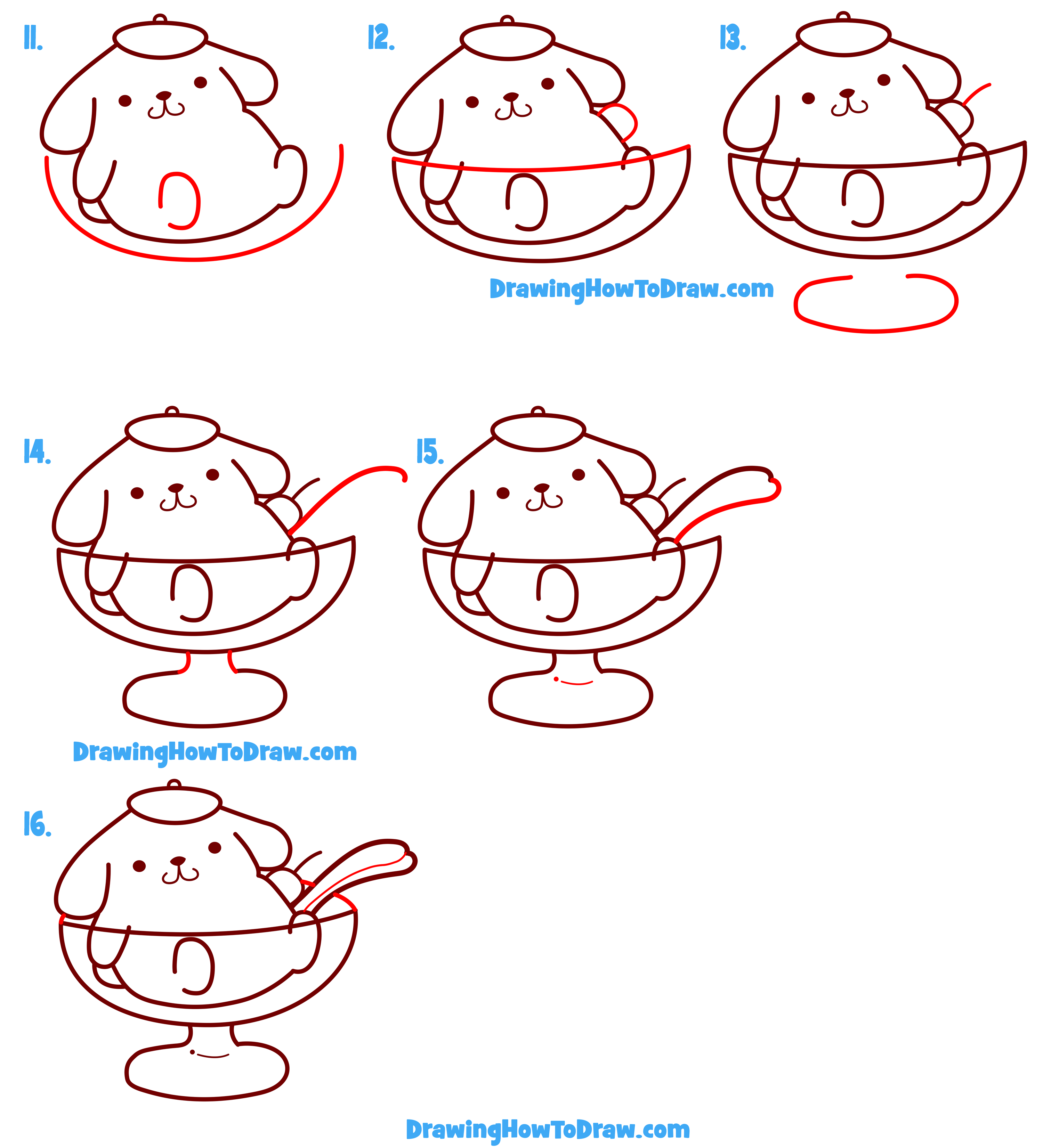 11.

12.

13.

DrawingHowToDraw.com

14.

15.

DrawingHowToDraw.com

16.

DrawingHowToDraw.com