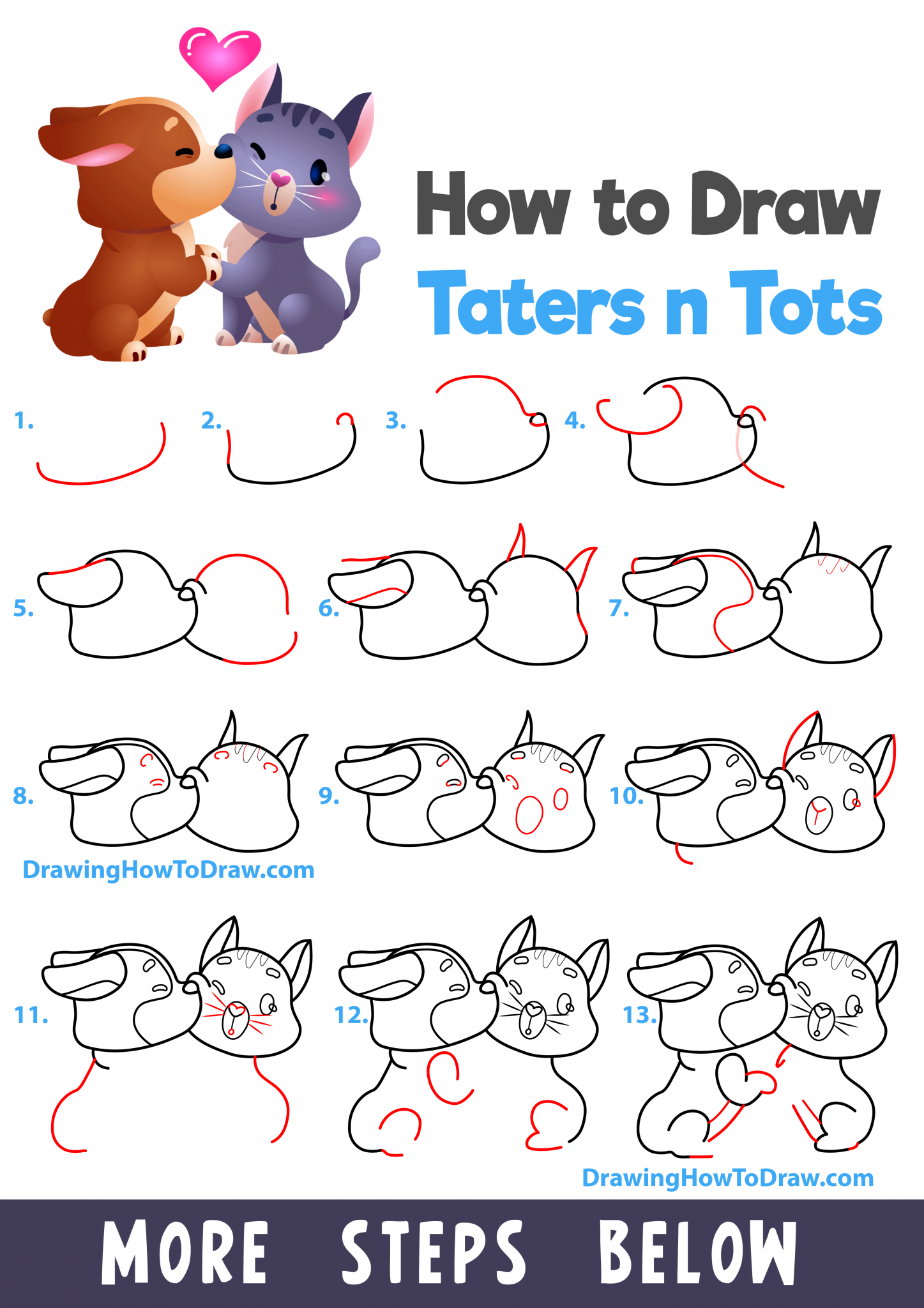 How to Draw
Taters n Tots

1.
2.
3.
4.
5.
6.
7.
8.
9.
10.
DrawingHowToDraw.com
11.
12.
13.
DrawingHowToDraw.com

MORE STEPS BELOW