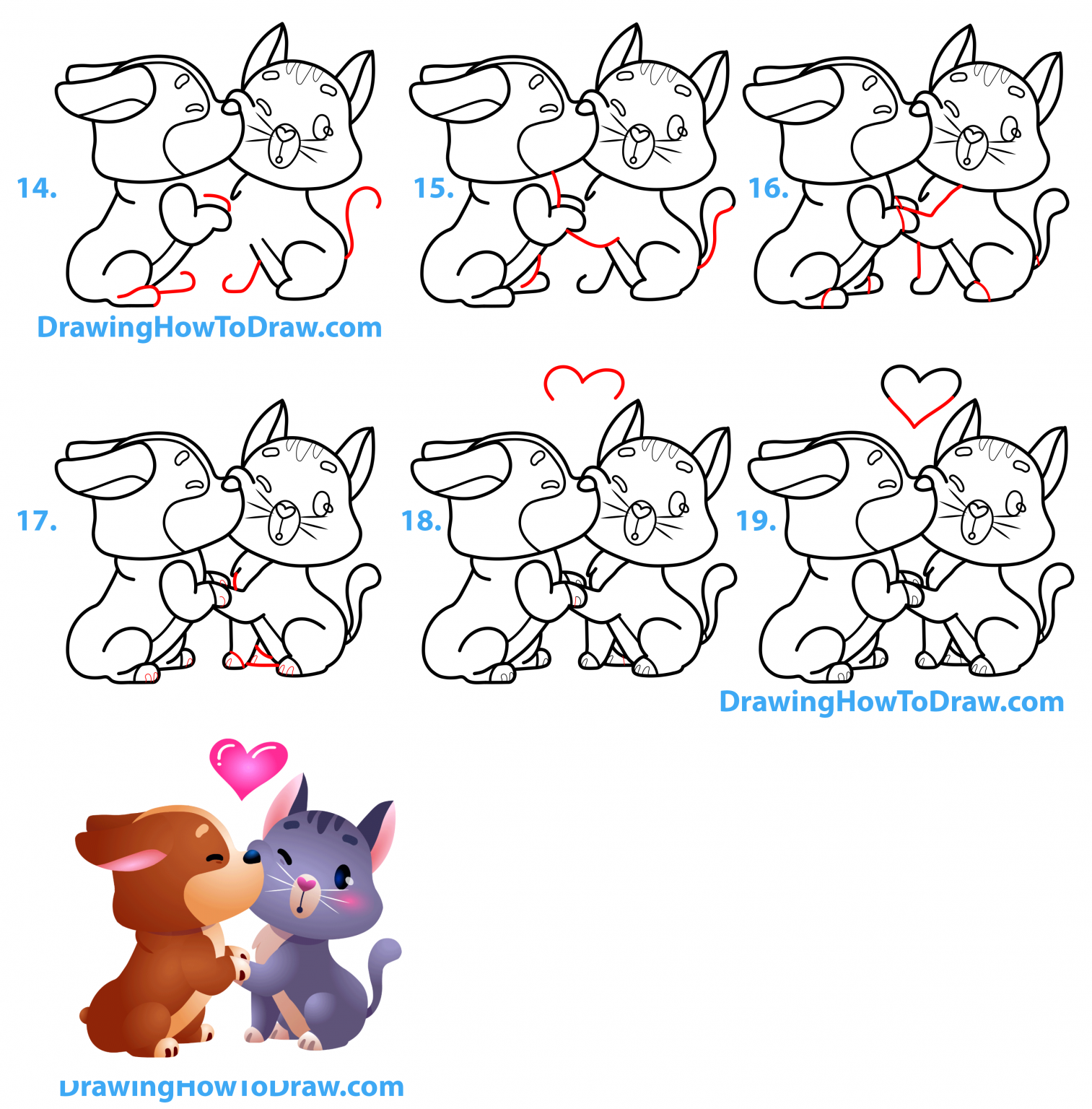 14.

15.

16.

DrawingHowToDraw.com

17.

18.

19.

DrawingHowToDraw.com

DrawingHowToDraw.com