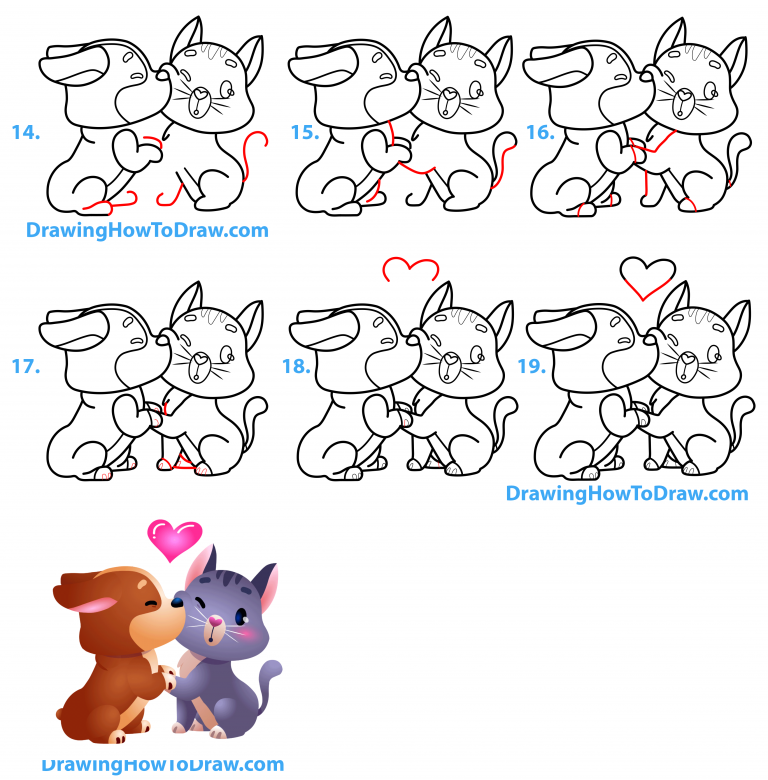 14.

15.

16.

DrawingHowToDraw.com

17.

18.

19.

DrawingHowToDraw.com

DrawingHowToDraw.com