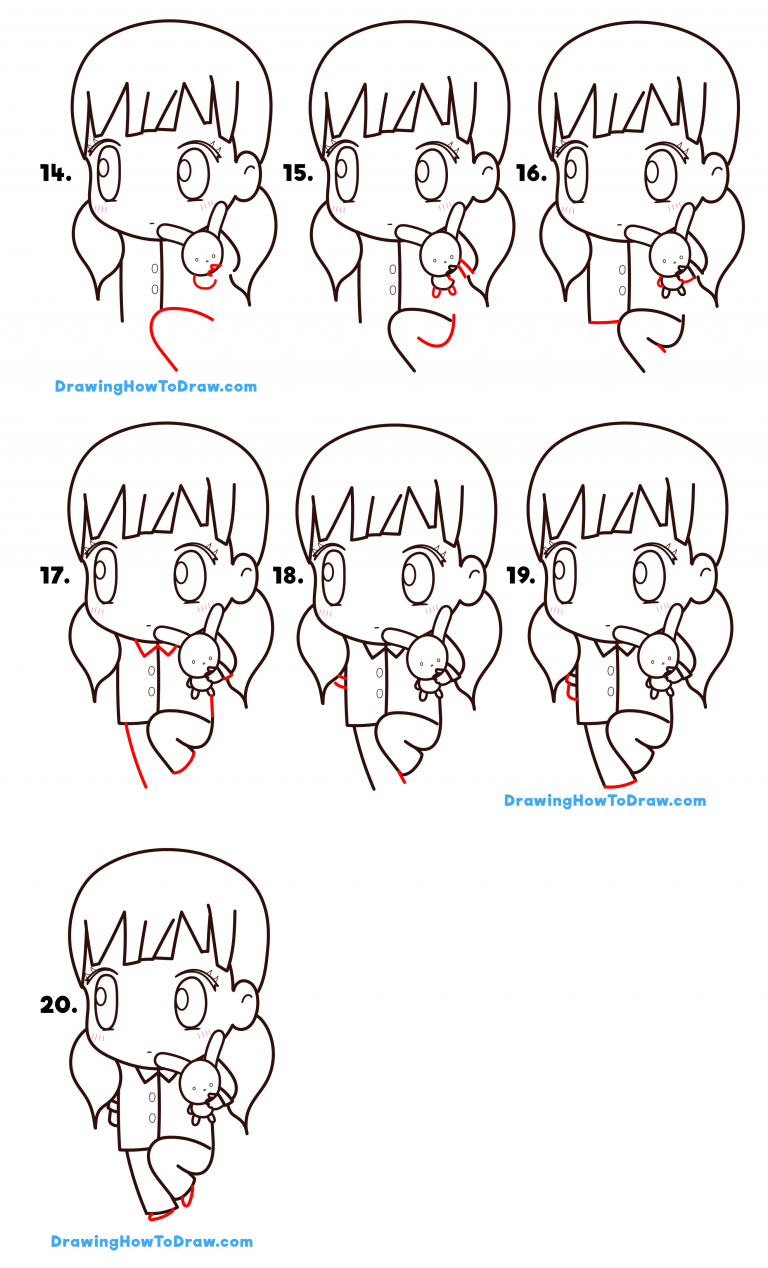 14.

15.

16.

DrawingHowToDraw.com

17.

18.

19.

DrawingHowToDraw.com

20.

DrawingHowToDraw.com