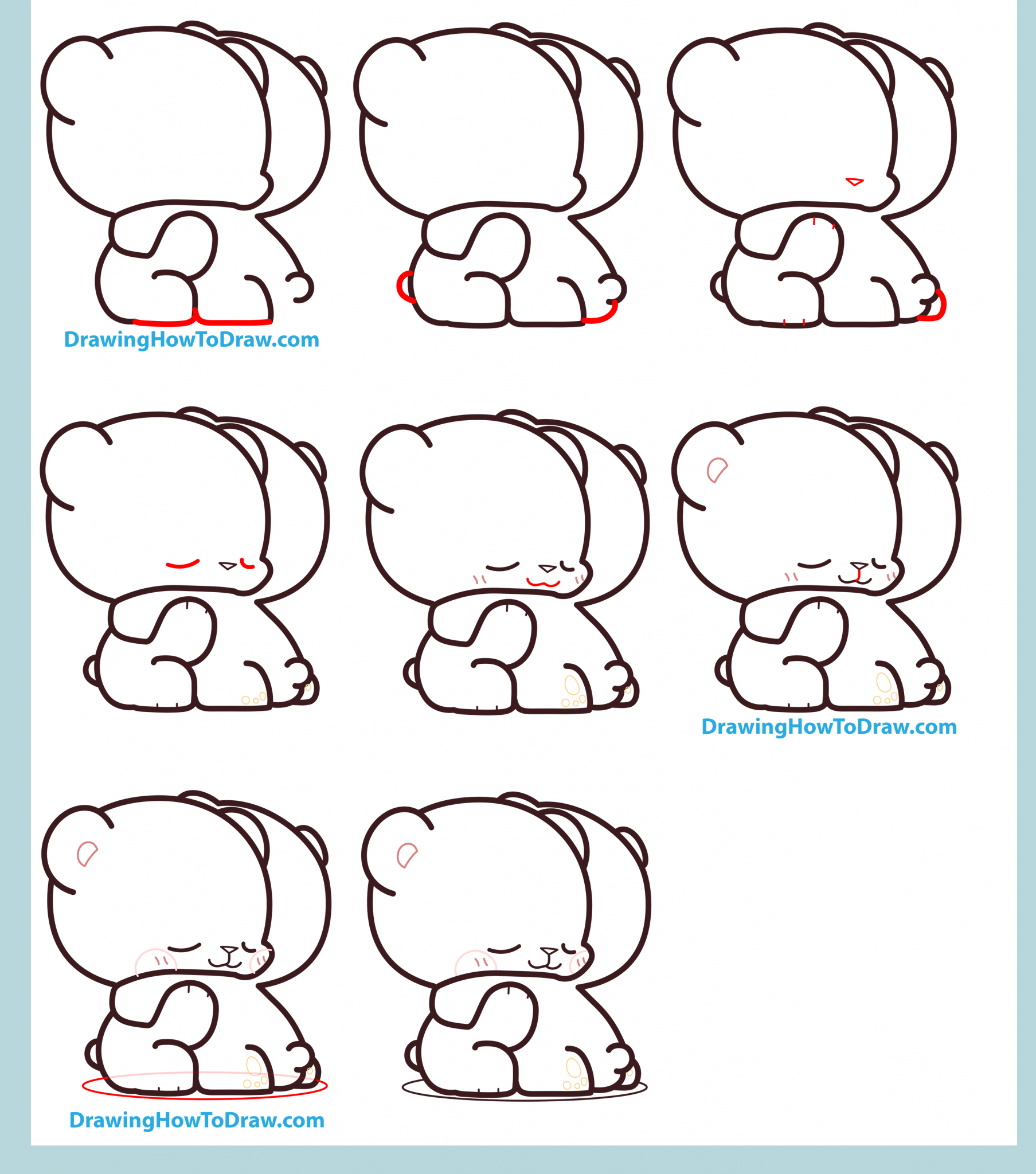 DrawingHowToDraw.com

DrawingHowToDraw.com

DrawingHowToDraw.com