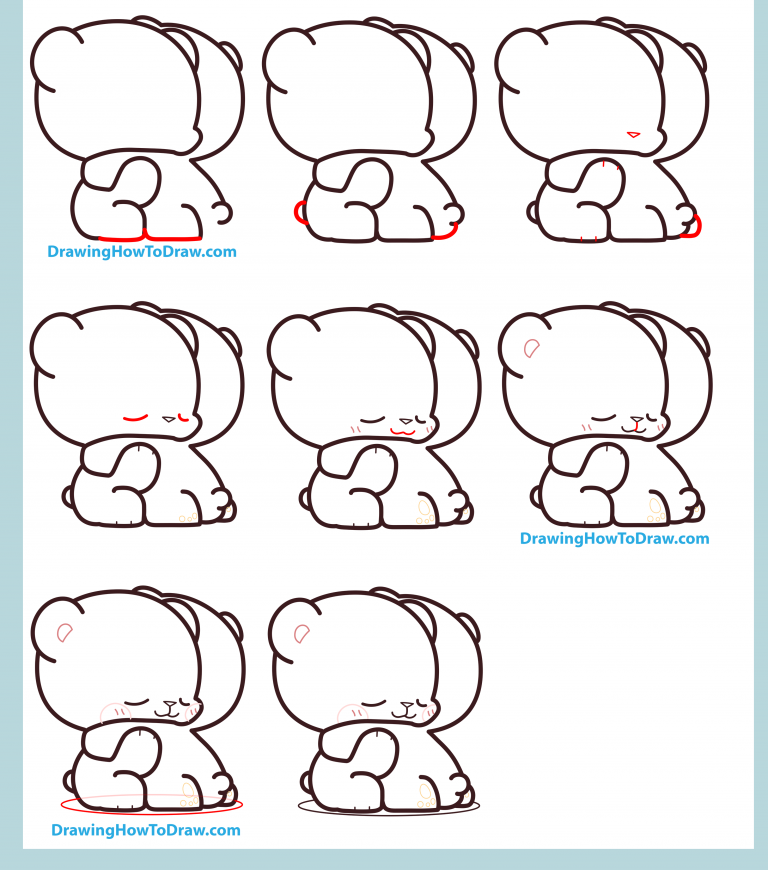 DrawingHowToDraw.com

DrawingHowToDraw.com

DrawingHowToDraw.com