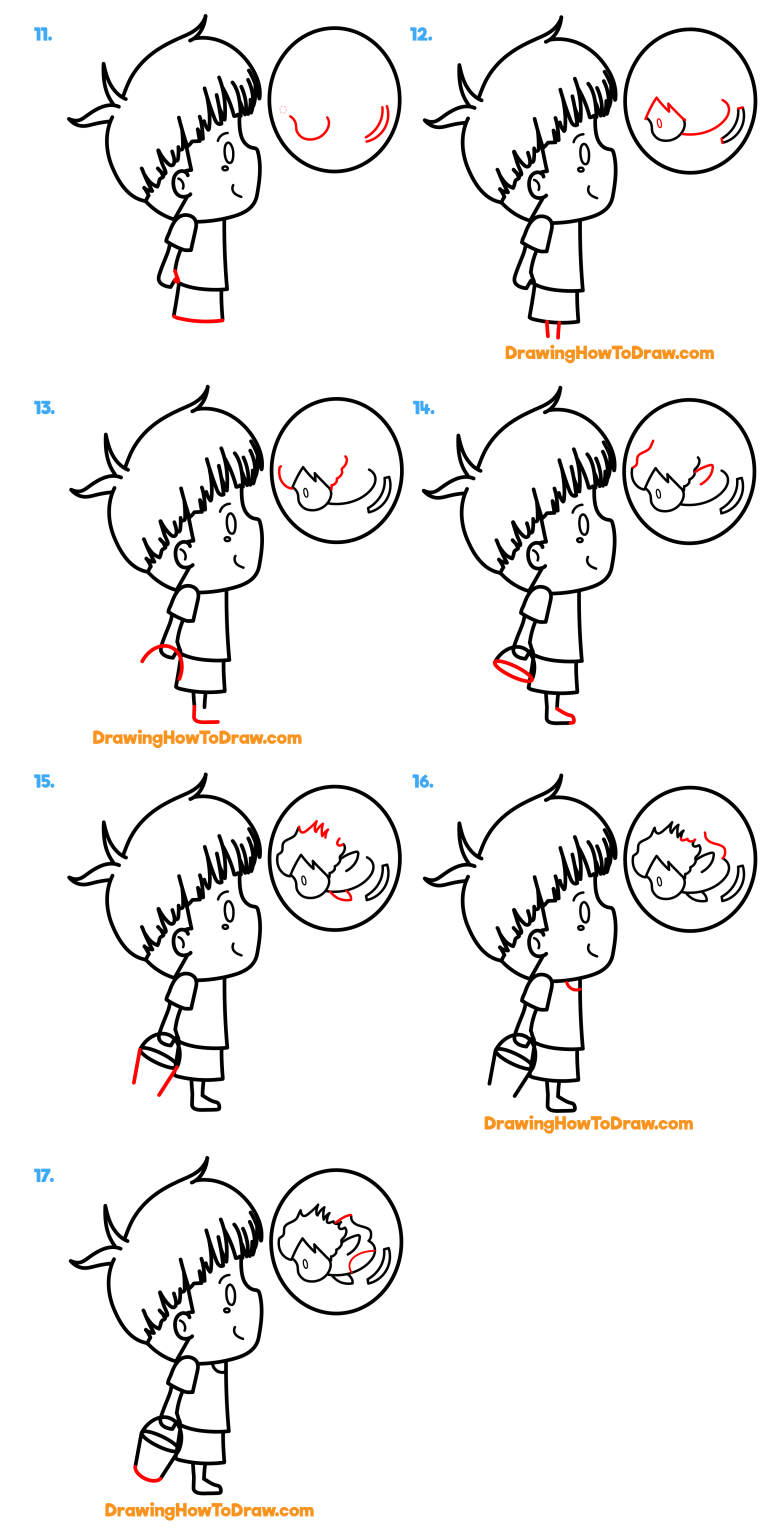 11.

12.

DrawingHowToDraw.com

13.

14.

DrawingHowToDraw.com

15.

16.

DrawingHowToDraw.com

17.

DrawingHowToDraw.com