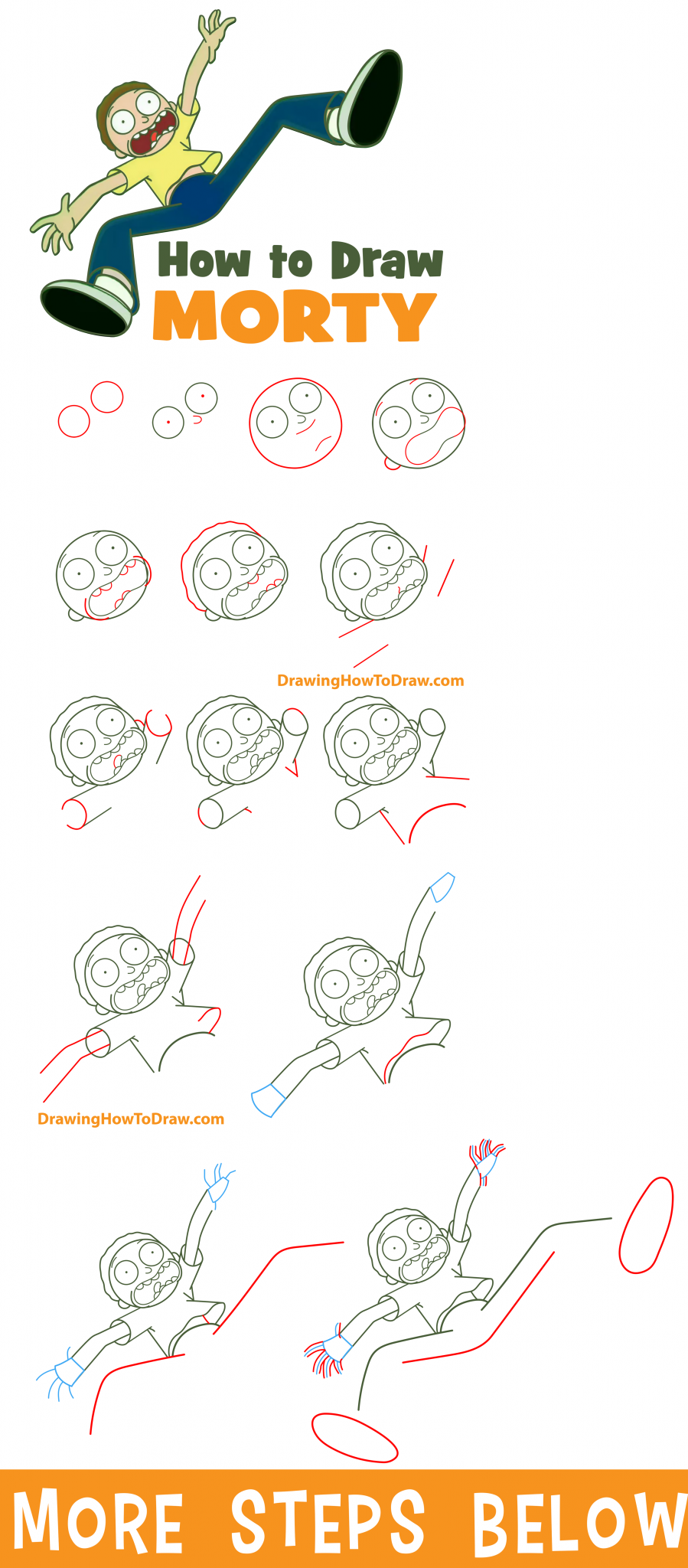 How to Draw
MORTY

DrawingHowToDraw.com

DrawingHowToDraw.com

MORE STEPS BELOW