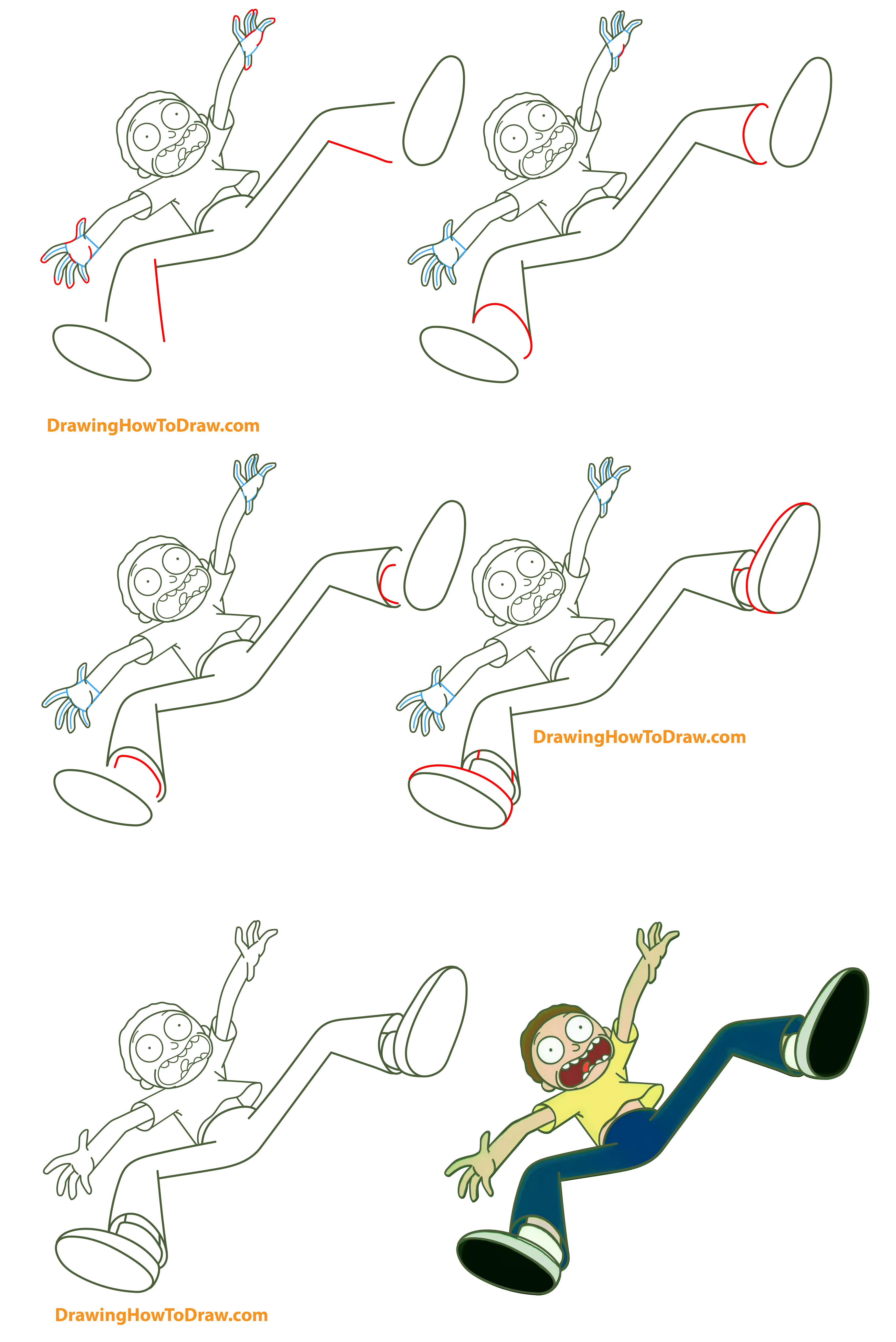 DrawingHowToDraw.com

DrawingHowToDraw.com

DrawingHowToDraw.com