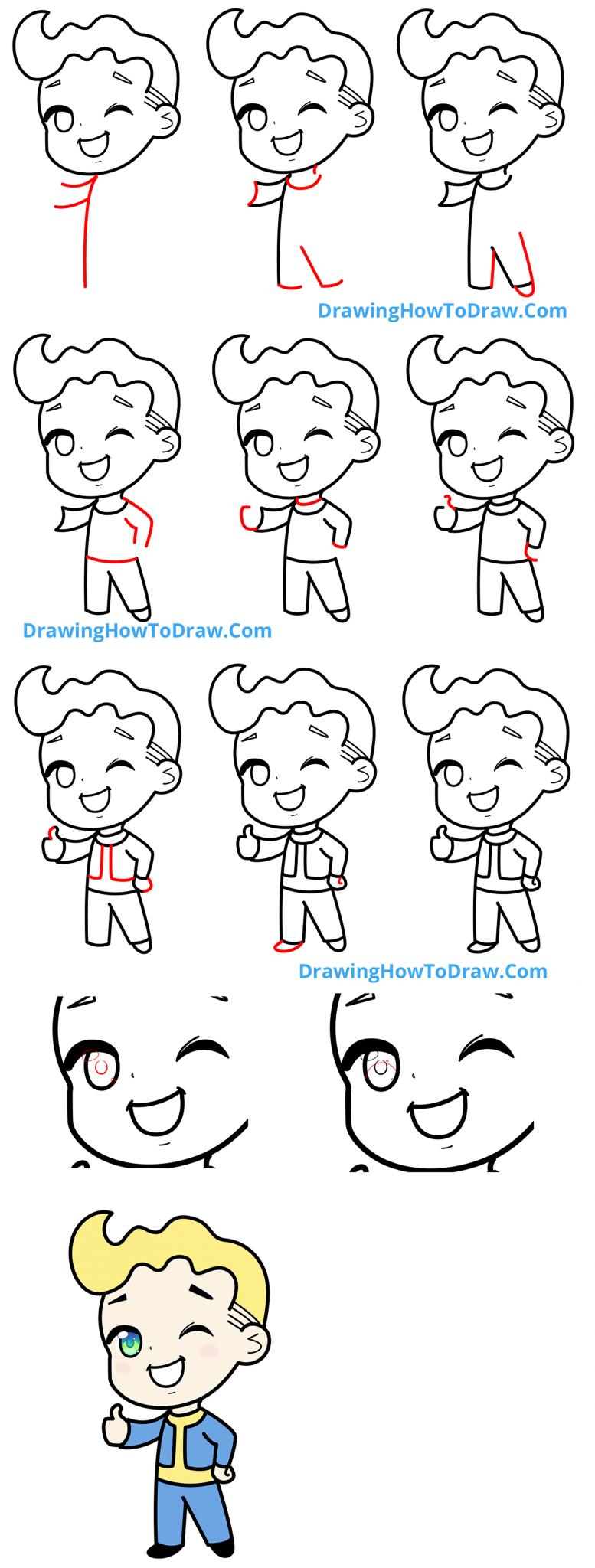 DrawingHowToDraw.Com

DrawingHowToDraw.Com

DrawingHowToDraw.Com