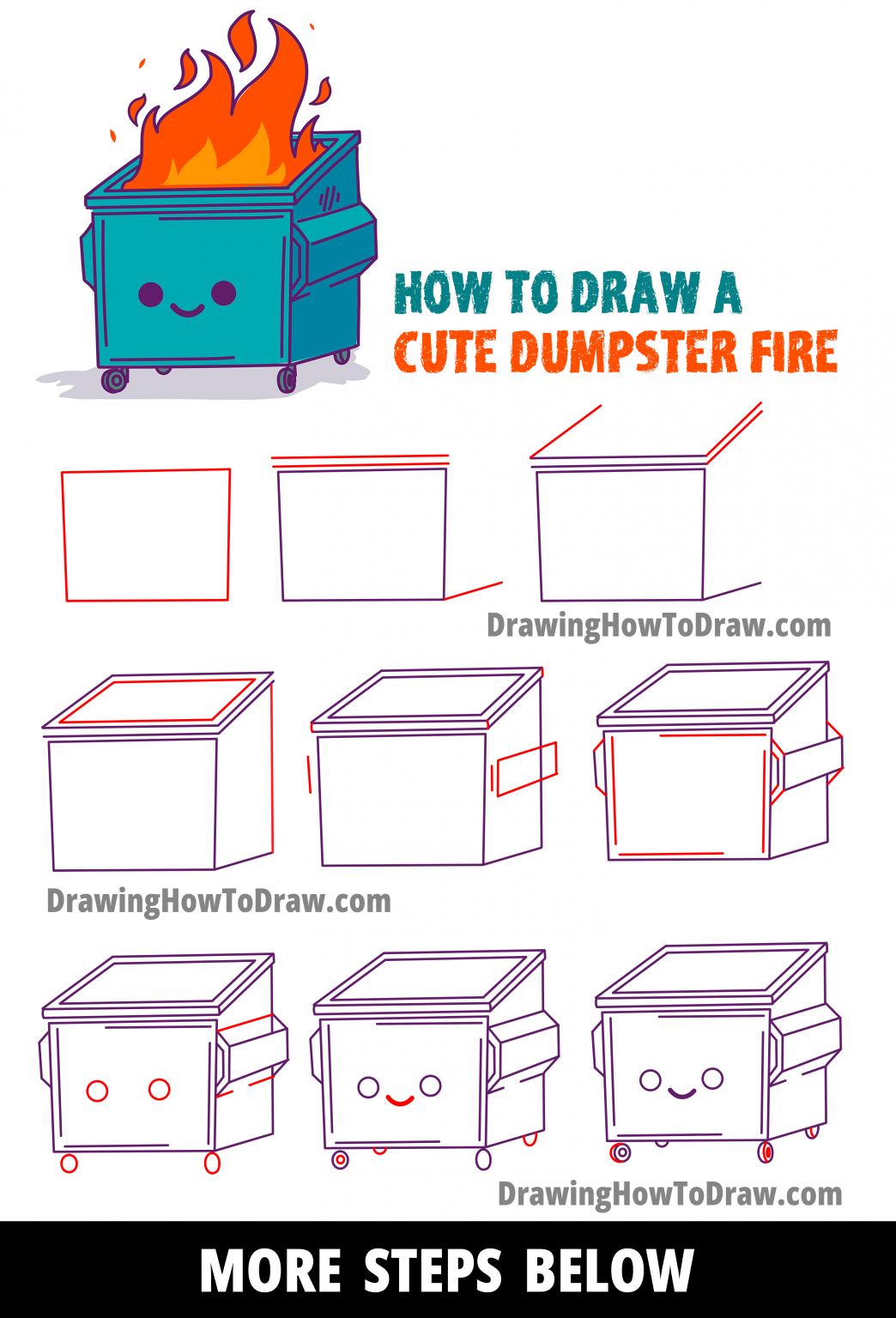 HOW TO DRAW A
CUTE DUMPSTER FIRE

DrawingHowToDraw.com

DrawingHowToDraw.com

DrawingHowToDraw.com

MORE STEPS BELOW