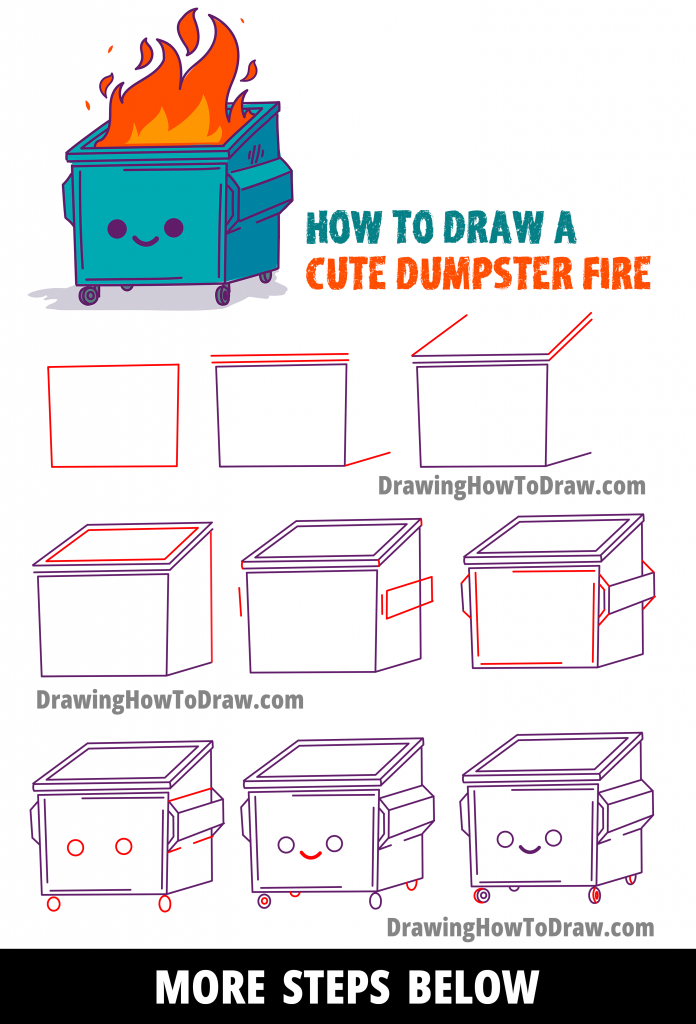 HOW TO DRAW A
CUTE DUMPSTER FIRE

DrawingHowToDraw.com

DrawingHowToDraw.com

DrawingHowToDraw.com

MORE STEPS BELOW