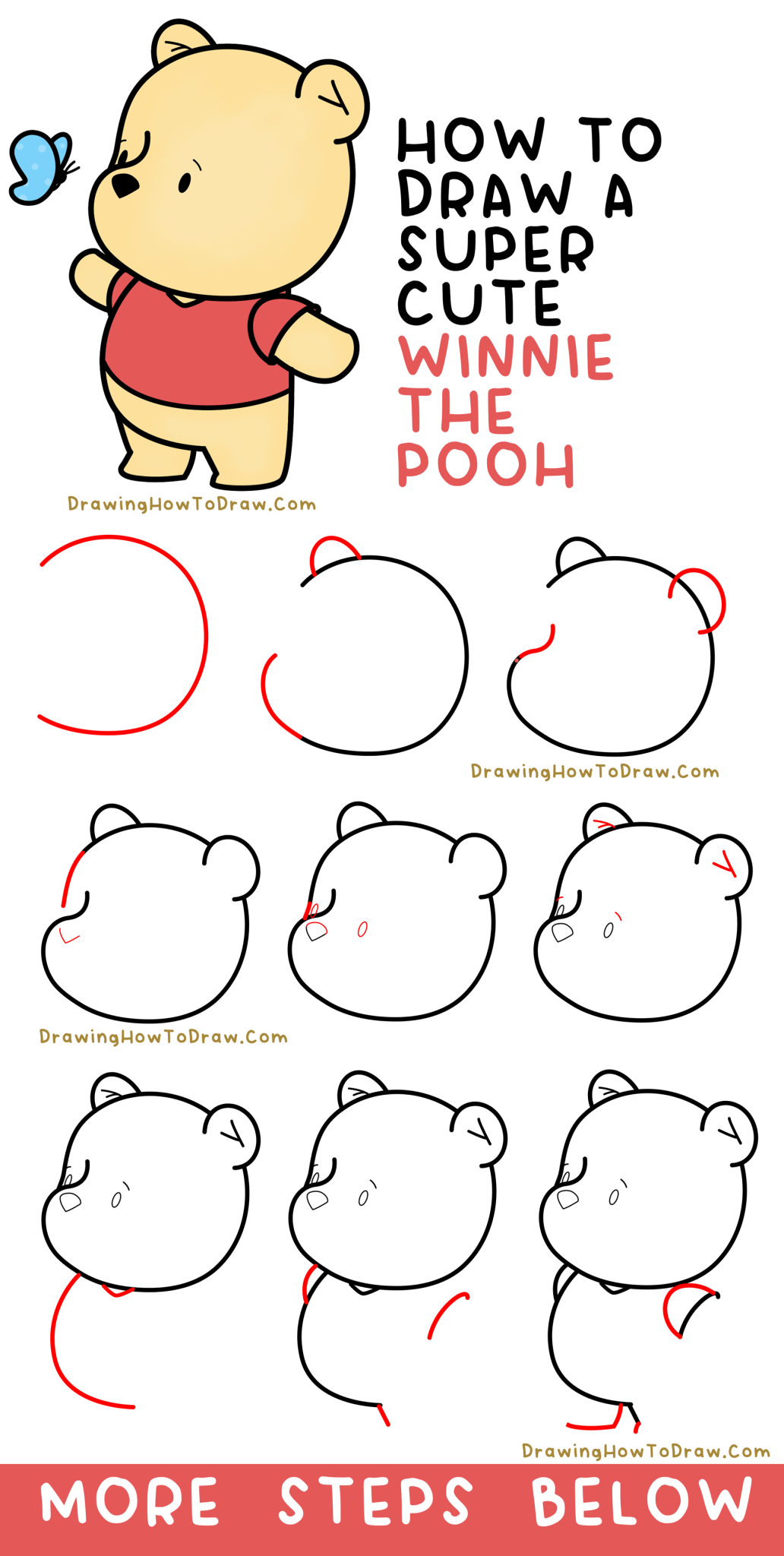 HOW TO DRAW A SUPER CUTE WINNIE THE POOH

DrawingHowToDraw.Com

DrawingHowToDraw.Com

DrawingHowToDraw.Com

DrawingHowToDraw.Com

MORE STEPS BELOW