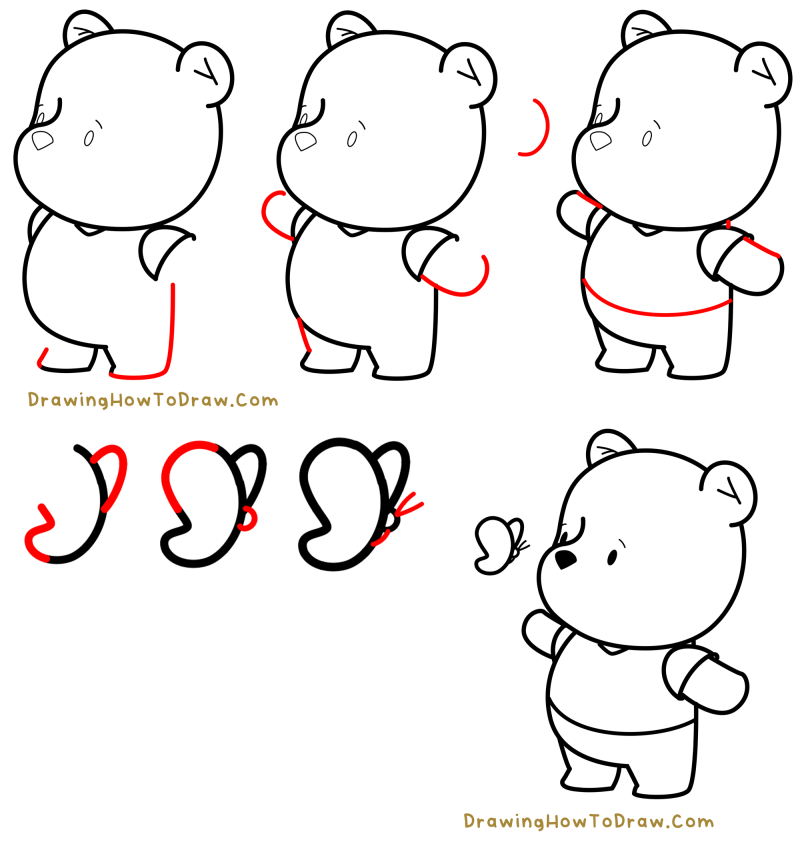 DrawingHowToDraw.Com

DrawingHowToDraw.Com