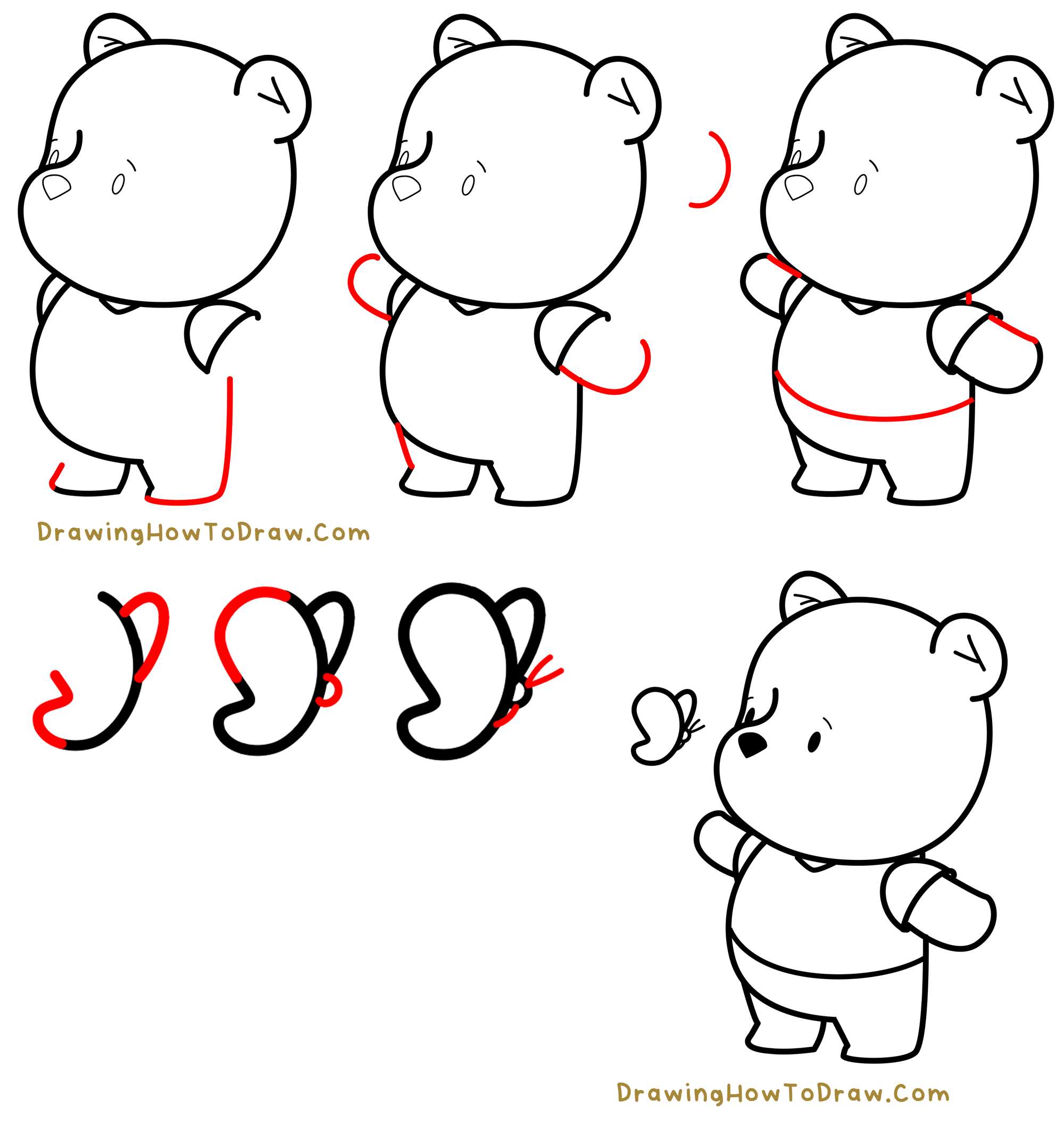 DrawingHowToDraw.Com

DrawingHowToDraw.Com